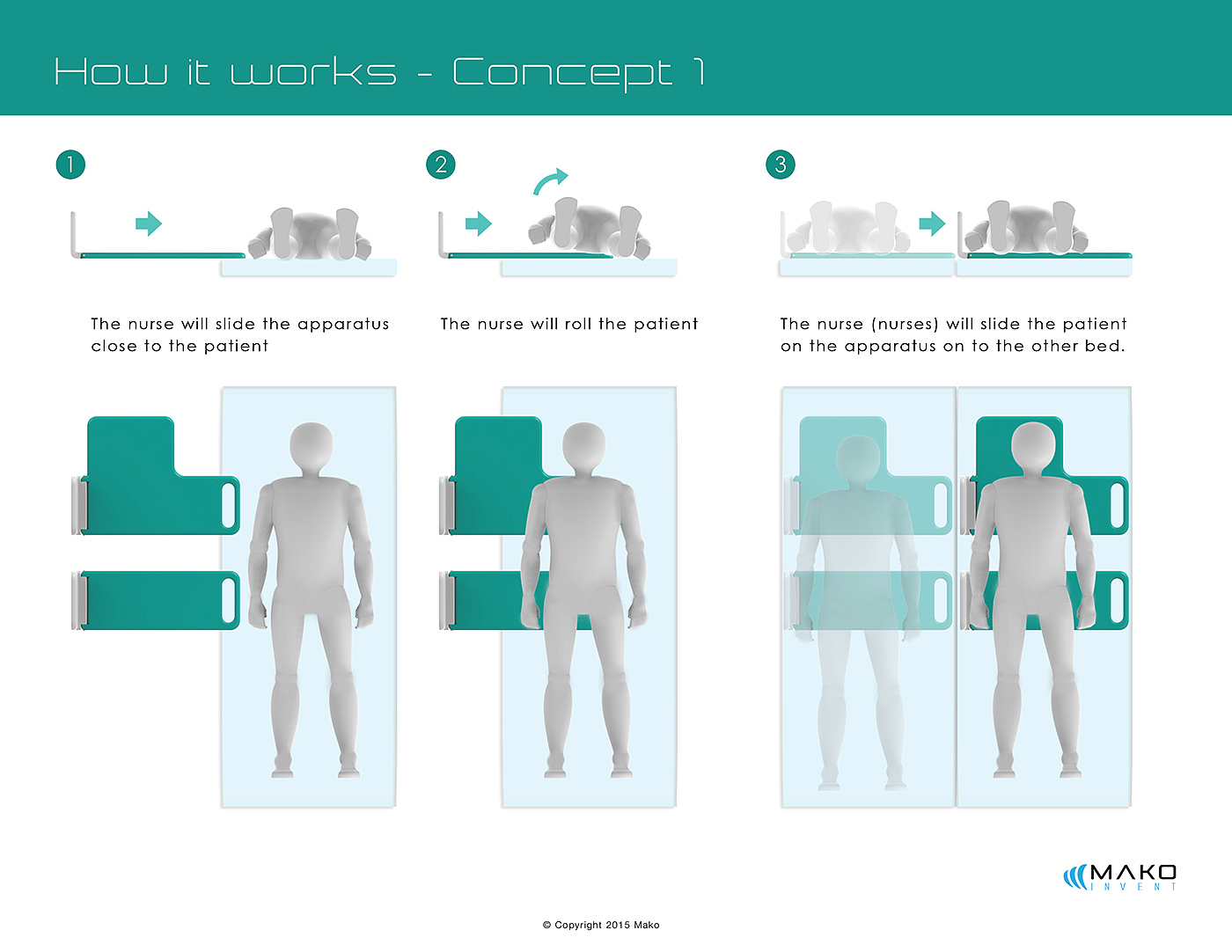 How it works - Concept 1

1

The nurse will slide the apparatus close to the patient

2

The nurse will roll the patient

3

The nurse (nurses) will slide the patient on the apparatus on to the other bed.

MAKO
INVENT

© Copyright 2015 Mako