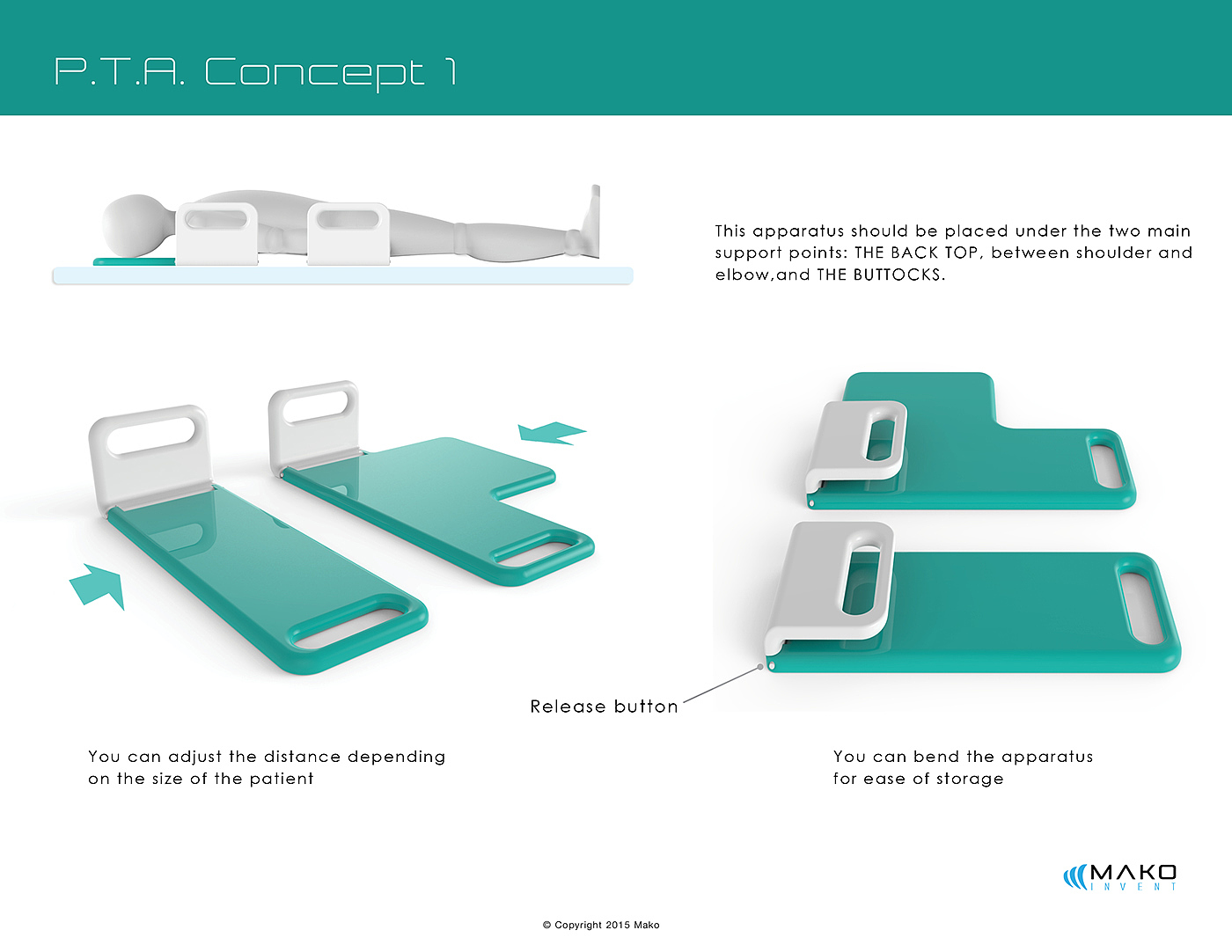 P.T.A. Concept 1

This apparatus should be placed under the two main support points: THE BACK TOP, between shoulder and elbow,and THE BUTTOCKS.

Release button

You can adjust the distance depending on the size of the patient

You can bend the apparatus for ease of storage

MAKO INVENT

© Copyright 2015 Mako