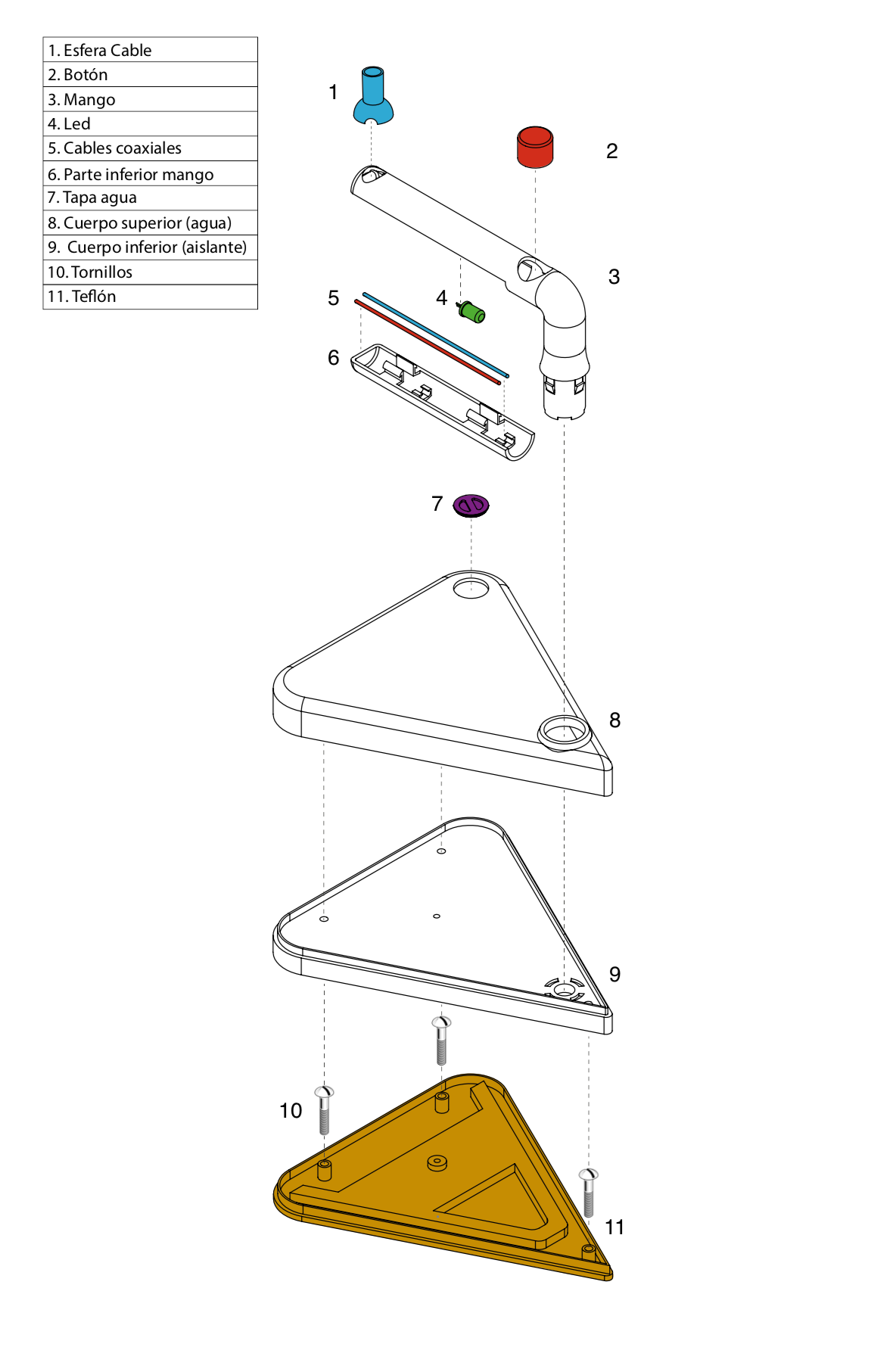 | 1. Esfera Cable |
|---|
| 2. Botón |
| 3. Mango |
| 4. Led |
| 5. Cables coaxiales |
| 6. Parte inferior mango |
| 7. Tapa agua |
| 8. Cuerpo superior (agua) |
| 9. Cuerpo inferior (aislante) |
| 10. Tornillos |
| 11. Teflón |

1
2
3
5
4
6
7
8
9
10
11