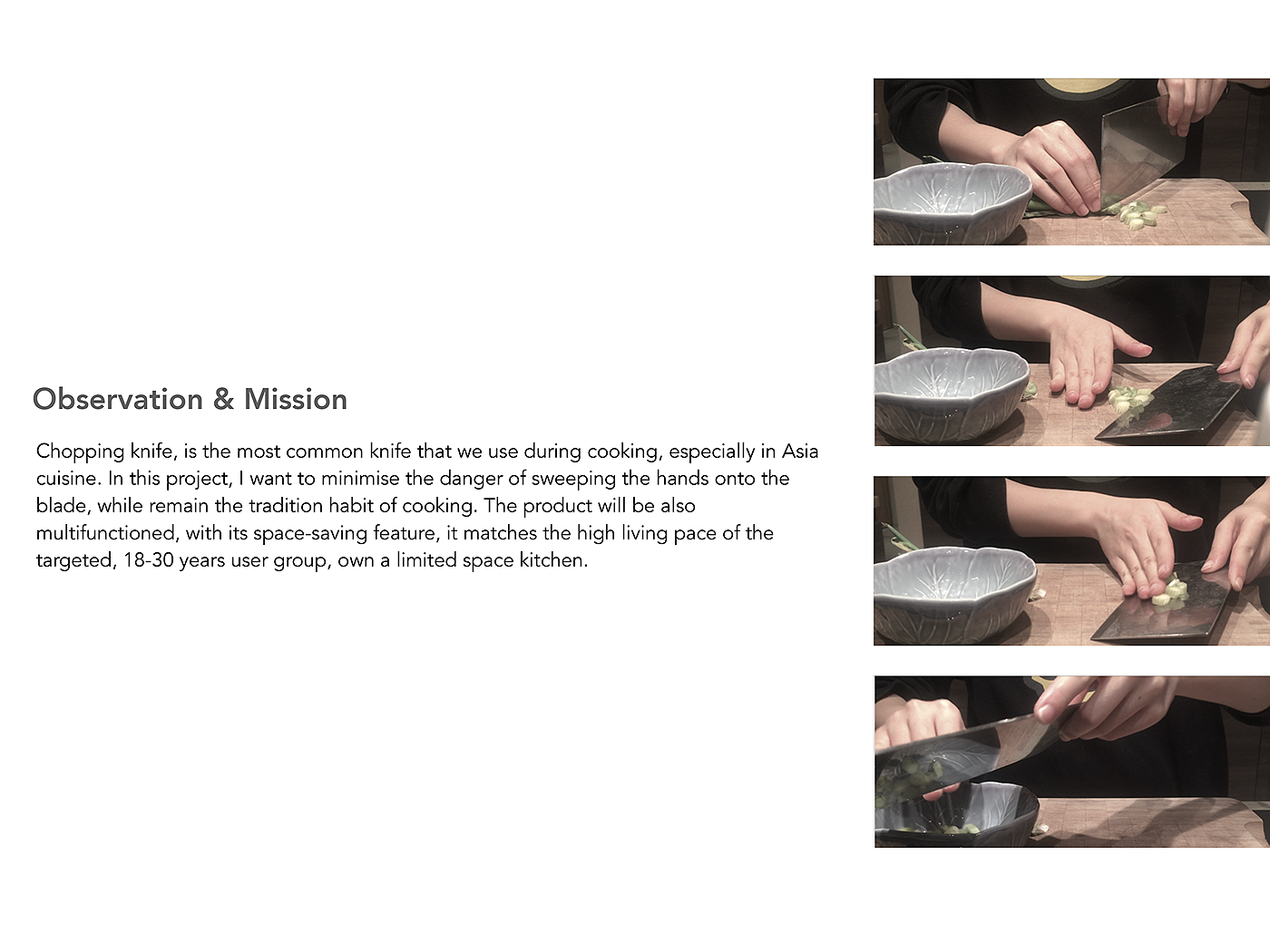 Observation & Mission

Chopping knife, is the most common knife that we use during cooking, especially in Asia cuisine. In this project, I want to minimise the danger of sweeping the hands onto the blade, while remain the tradition habit of cooking. The product will be also multifunctioned, with its space-saving feature, it matches the high living pace of the targeted, 18-30 years user group, own a limited space kitchen.