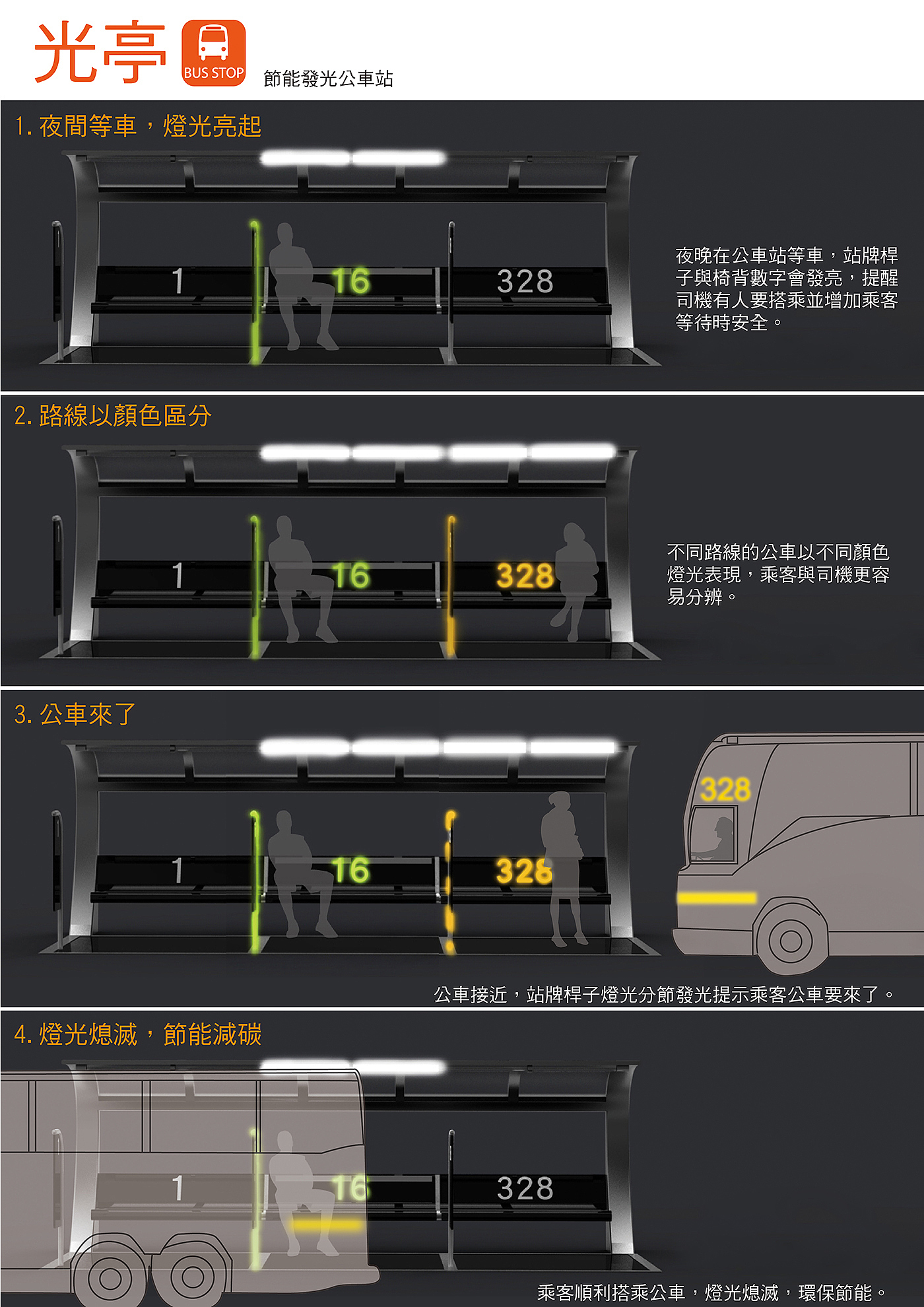 光亭 BUS STOP 節能發光公車站

1. 夜間等車，燈光亮起

1 16 328

夜晚在公車站等車，站牌桿子與椅背數字會發亮，提醒司機有人要搭乘並增加乘客等待時安全。

2. 路線以顏色區分

1 16 328

不同路線的公車以不同顏色燈光表現，乘客與司機更容易分辨。

3. 公車來了

1 16 328 328

公車接近，站牌桿子燈光分節發光提示乘客公車要來了。

4. 燈光熄滅，節能減碳

1 16 328

乘客順利搭乘公車，燈光熄滅，環保節能。