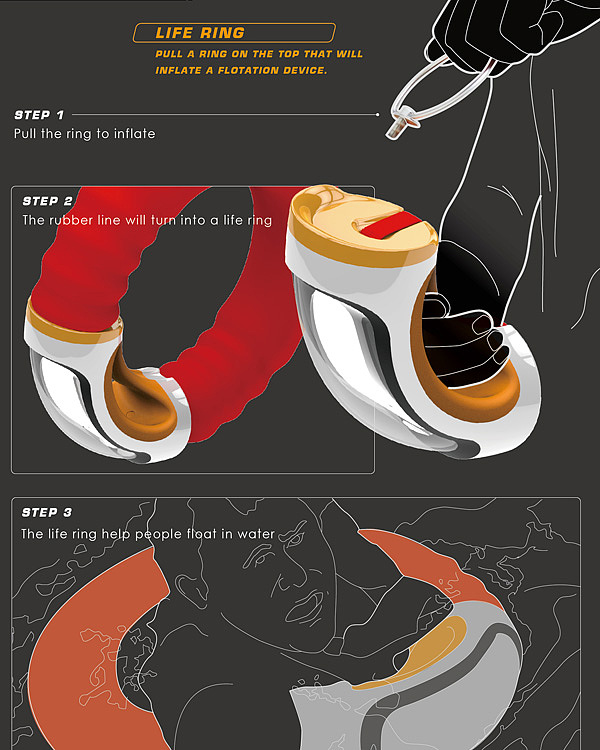 LIFE RING

PULL A RING ON THE TOP THAT WILL INFLATE A FLOTATION DEVICE.

STEP 1
Pull the ring to inflate

STEP 2
The rubber line will turn into a life ring

STEP 3
The life ring help people float in water