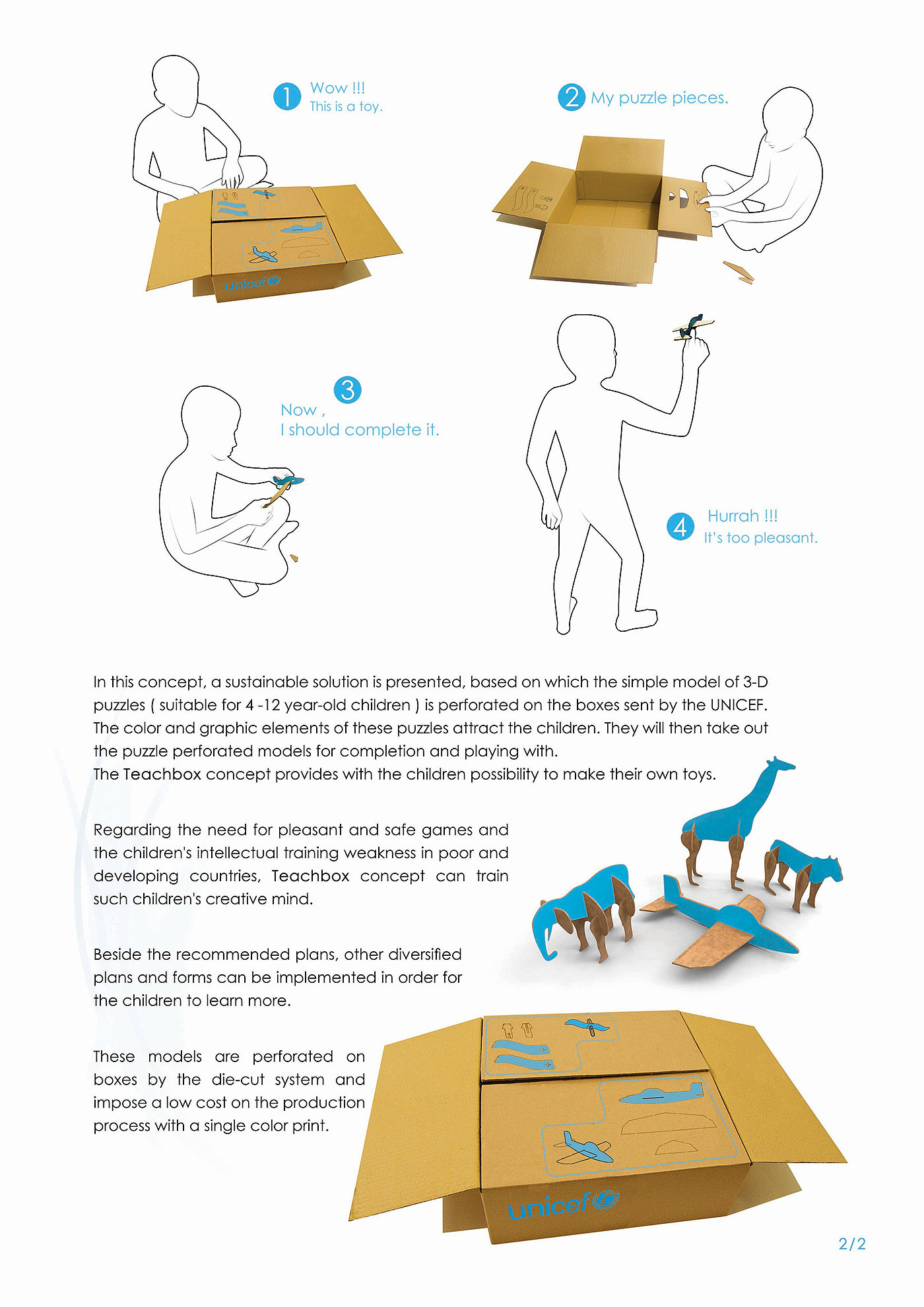 1 Wow !!!
This is a toy.

unicef

2 My puzzle pieces.

3 Now ,
I should complete it.

4 Hurrah !!!
It's too pleasant.

In this concept, a sustainable solution is presented, based on which the simple model of 3-D puzzles ( suitable for 4 -12 year-old children ) is perforated on the boxes sent by the UNICEF. The color and graphic elements of these puzzles attract the children. They will then take out the puzzle perforated models for completion and playing with.
The Teachbox concept provides with the children possibility to make their own toys.

Regarding the need for pleasant and safe games and the children's intellectual training weakness in poor and developing countries, Teachbox concept can train such children's creative mind.

Beside the recommended plans, other diversified plans and forms can be implemented in order for the children to learn more.

These models are perforated on boxes by the die-cut system and impose a low cost on the production process with a single color print.

unicef

2/2