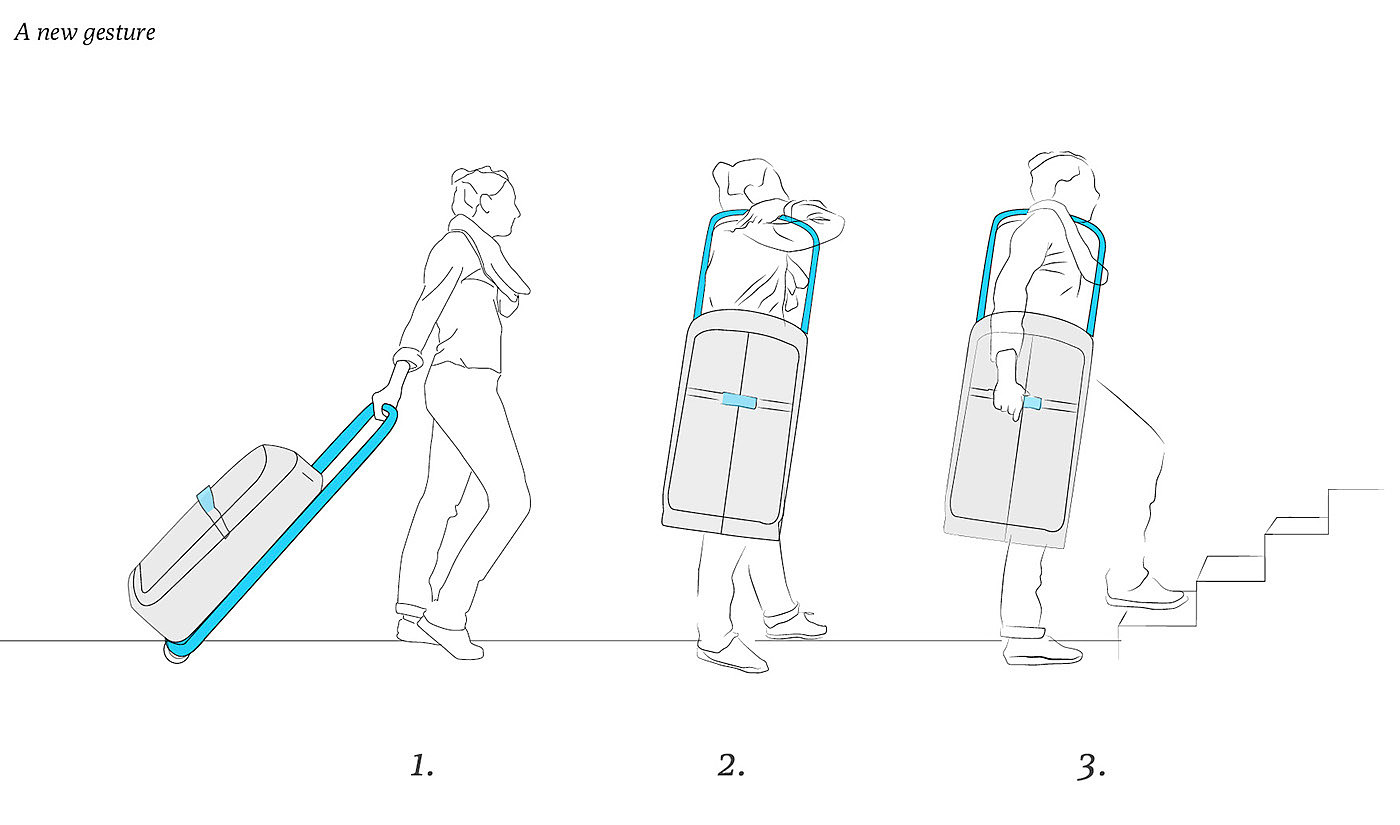 A new gesture

1.

2.

3.