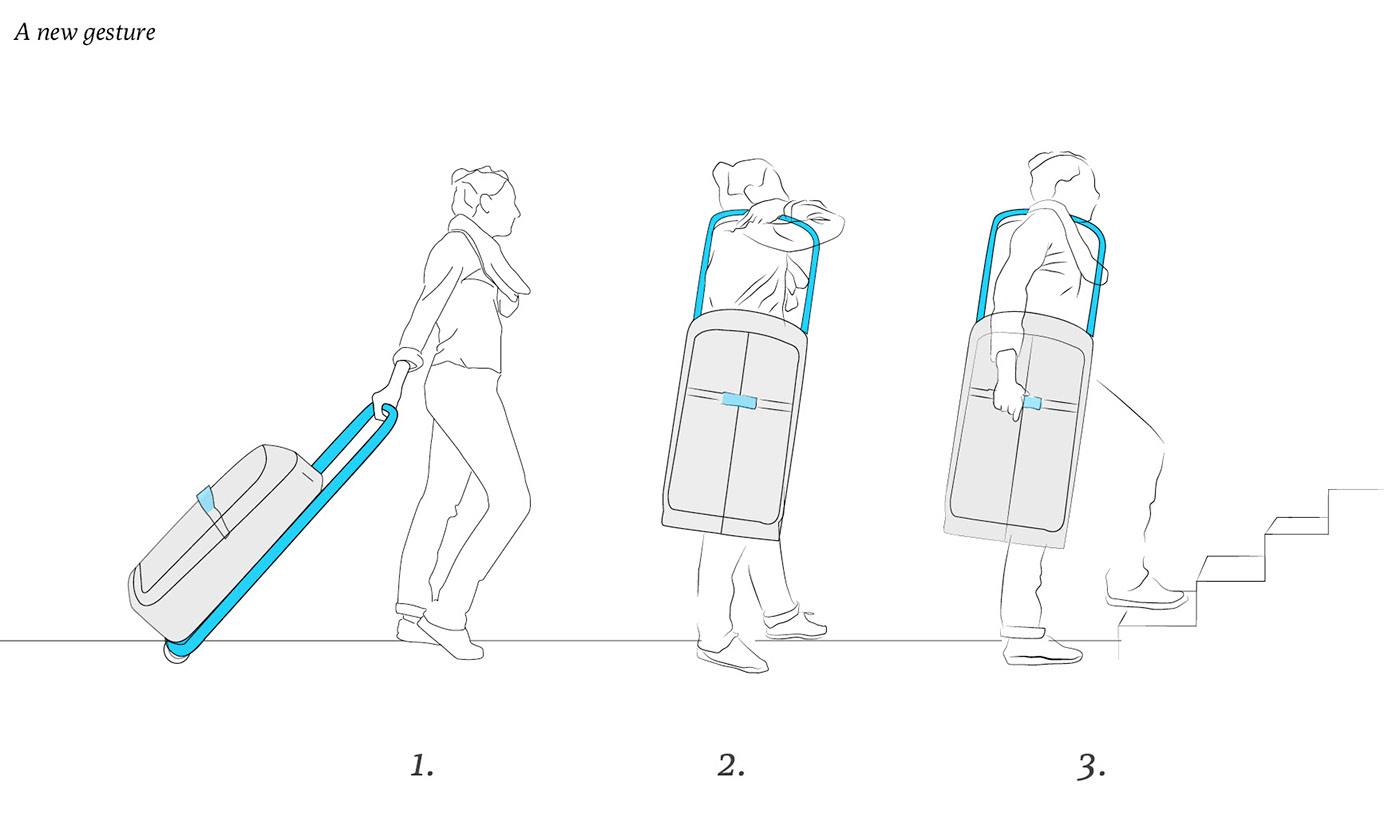 A new gesture

1.

2.

3.