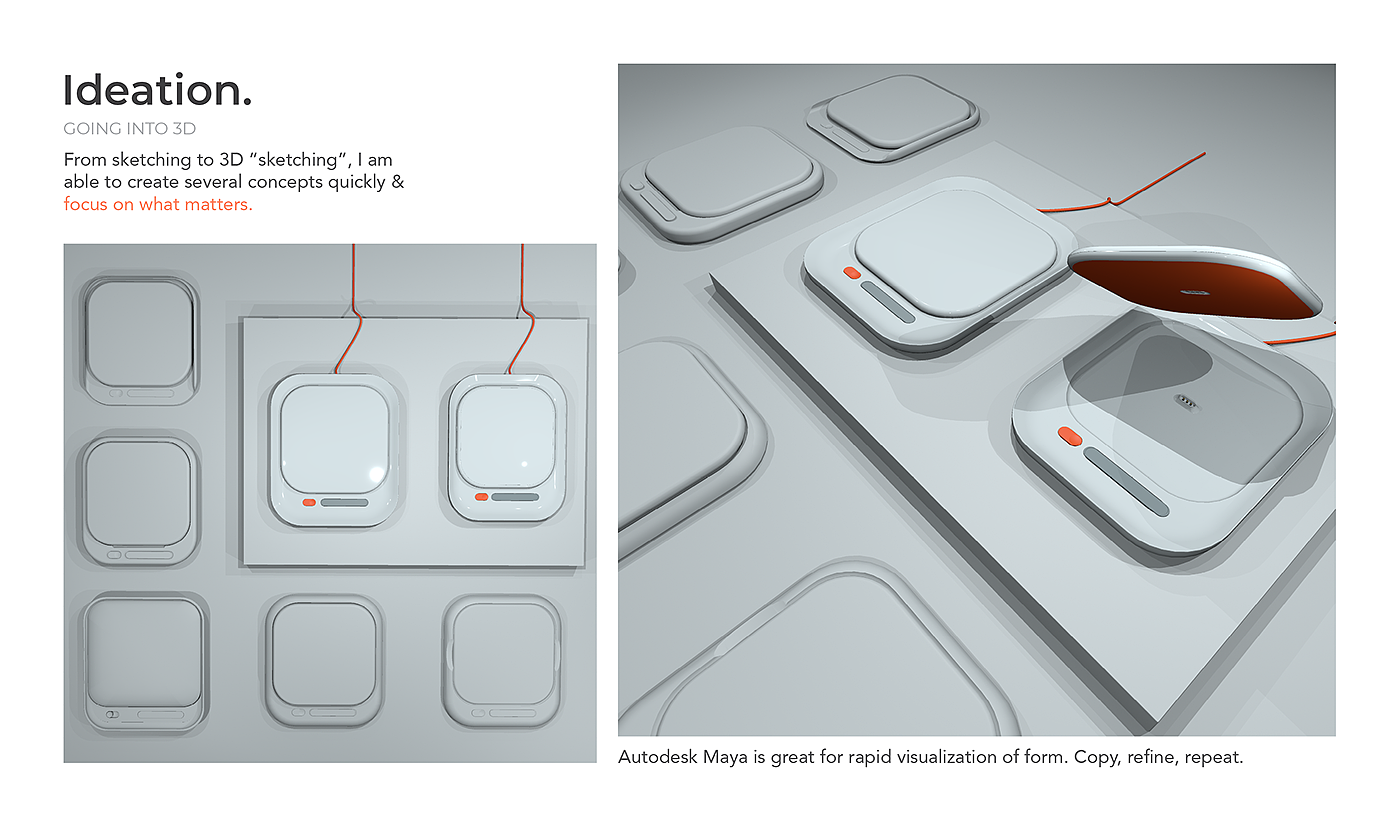 Ideation.

GOING INTO 3D

From sketching to 3D “sketching”, I am able to create several concepts quickly & focus on what matters.

Autodesk Maya is great for rapid visualization of form. Copy, refine, repeat.