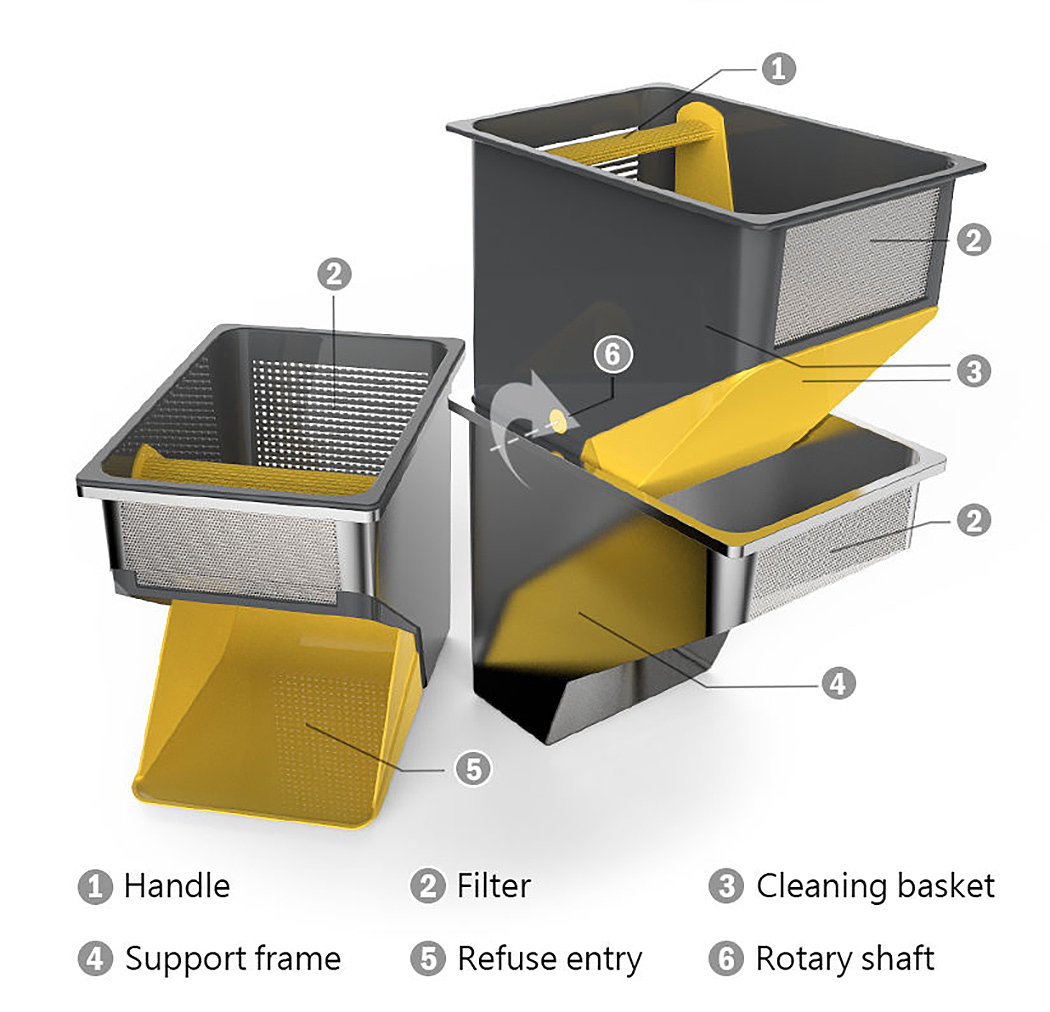 1
2
2
6
3
2
4
5

1 Handle
2 Filter
3 Cleaning basket
4 Support frame
5 Refuse entry
6 Rotary shaft