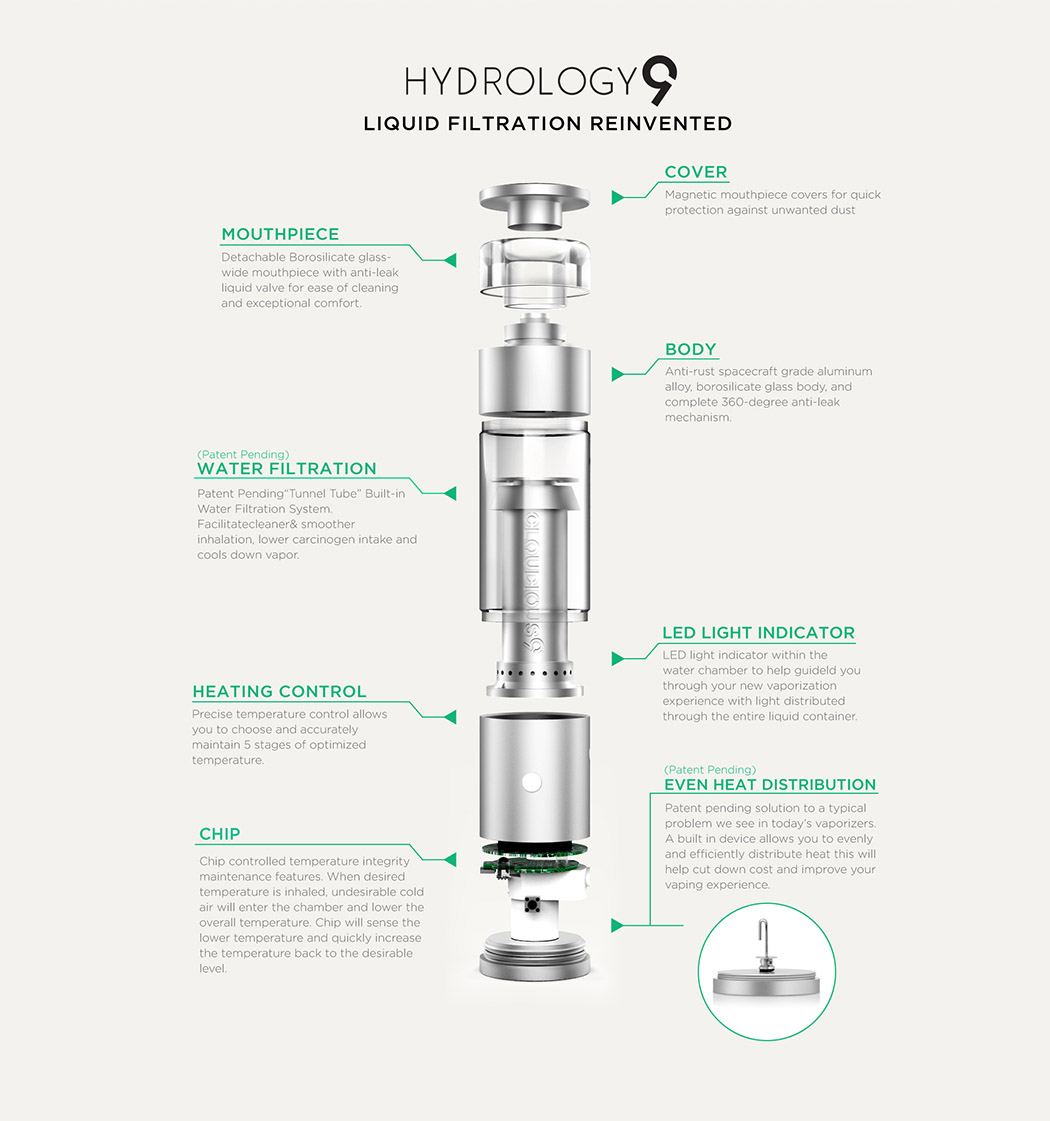 HYDROLOGY9
LIQUID FILTRATION REINVENTED

COVER
Magnetic mouthpiece covers for quick protection against unwanted dust

MOUTHPIECE
Detachable Borosilicate glass-wide mouthpiece with anti-leak liquid valve for ease of cleaning and exceptional comfort.

BODY
Anti-rust spacecraft grade aluminum alloy, borosilicate glass body, and complete 360-degree anti-leak mechanism.

(Patent Pending)
WATER FILTRATION
Patent Pending"Tunnel Tube" Built-in Water Filtration System. Facilitatecleaner& smoother inhalation, lower carcinogen intake and cools down vapor.

CLOUDIOUS9

LED LIGHT INDICATOR
LED light indicator within the water chamber to help guideld you through your new vaporization experience with light distributed through the entire liquid container.

HEATING CONTROL
Precise temperature control allows you to choose and accurately maintain 5 stages of optimized temperature.

(Patent Pending)
EVEN HEAT DISTRIBUTION
Patent pending solution to a typical problem we see in today's vaporizers. A built in device allows you to evenly and efficiently distribute heat this will help cut down cost and improve your vaping experience.

CHIP
Chip controlled temperature integrity maintenance features. When desired temperature is inhaled, undesirable cold air will enter the chamber and lower the overall temperature. Chip will sense the lower temperature and quickly increase the temperature back to the desirable level.