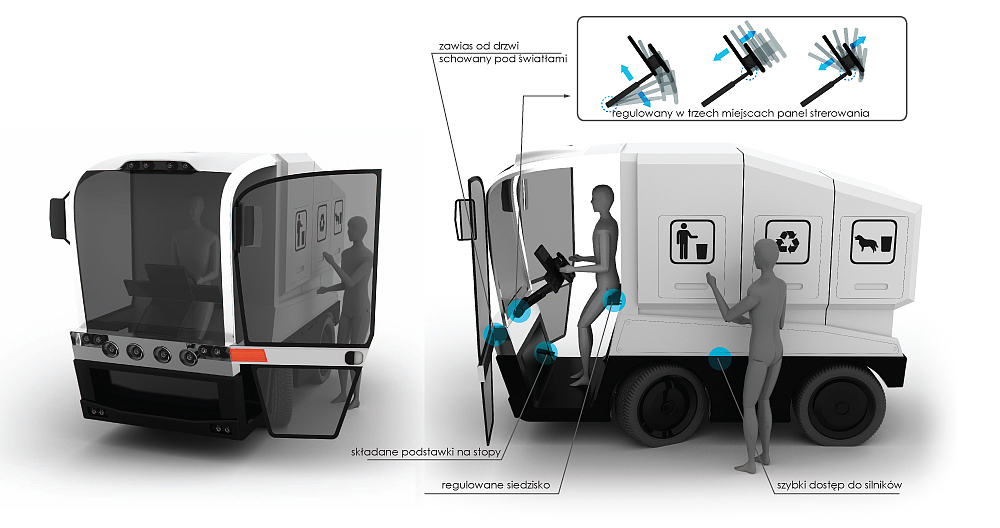 zawias od drzwi schowany pod światłami

regulowany w trzech miejscach panel strerowania

składane podstawki na stopy

regulowane siedzisko

szybki dostęp do silników