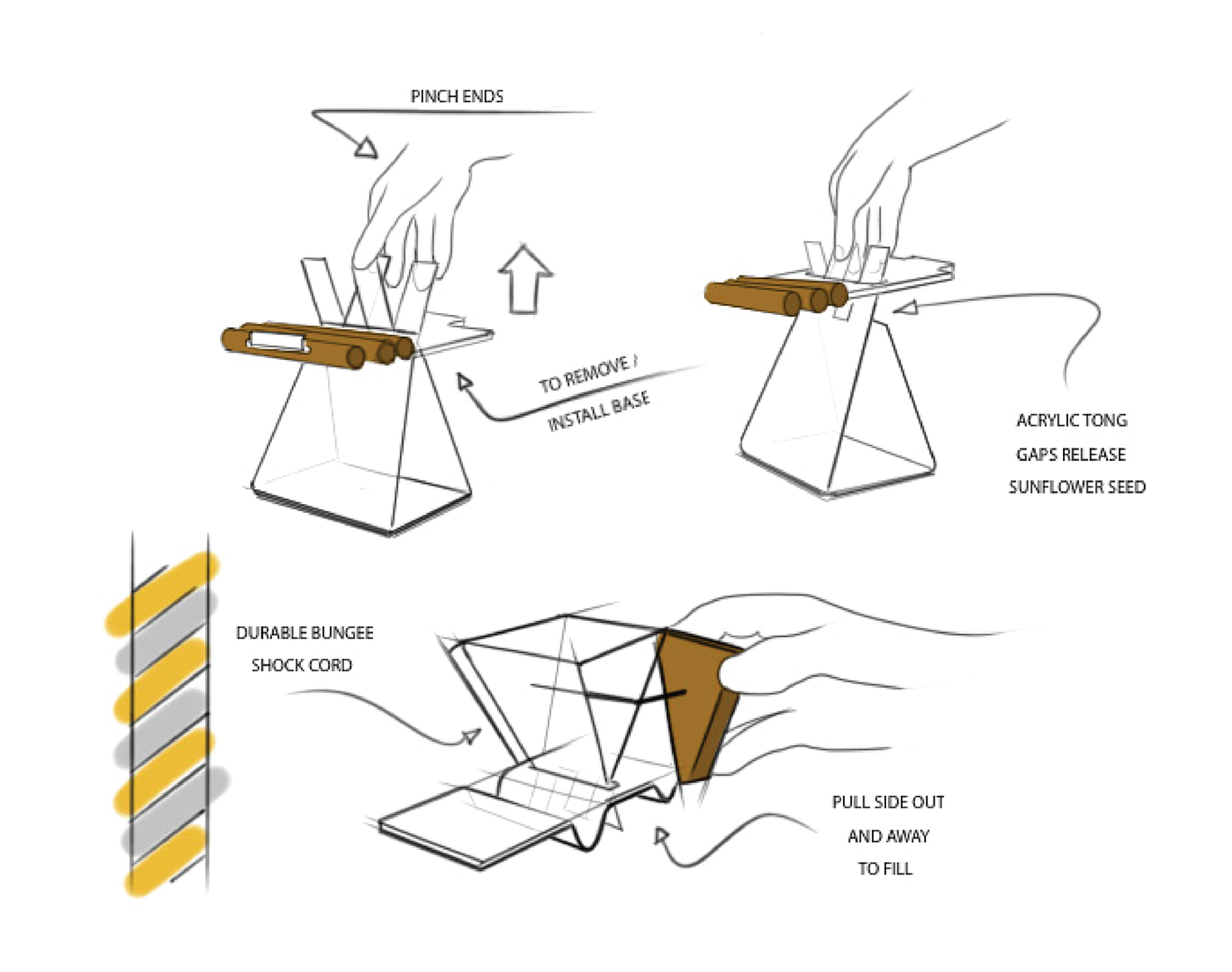 PINCH ENDS

TO REMOVE / INSTALL BASE

ACRYLIC TONG GAPS RELEASE SUNFLOWER SEED

DURABLE BUNGEE SHOCK CORD

PULL SIDE OUT AND AWAY TO FILL