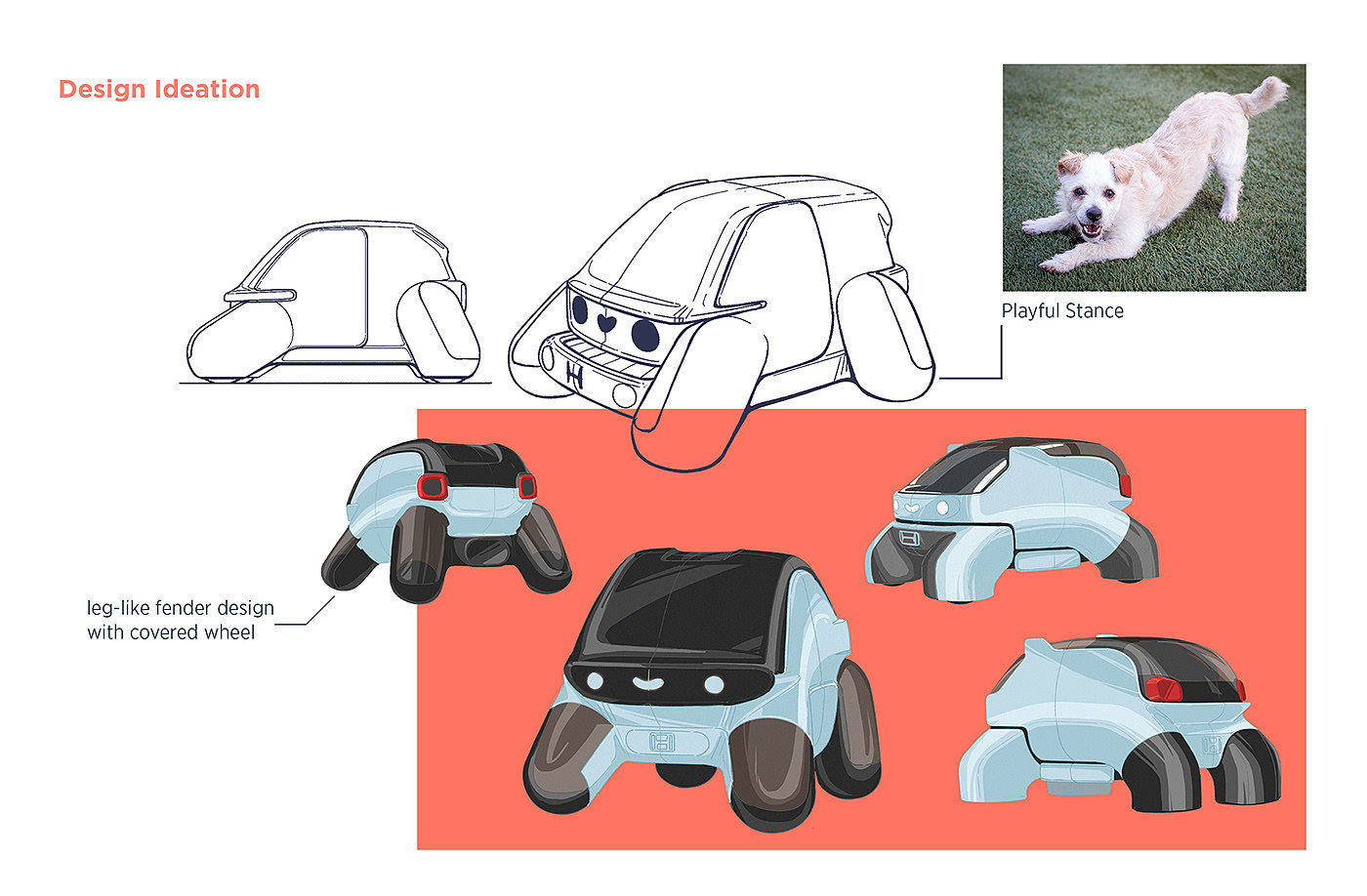 Design Ideation

Playful Stance

leg-like fender design with covered wheel