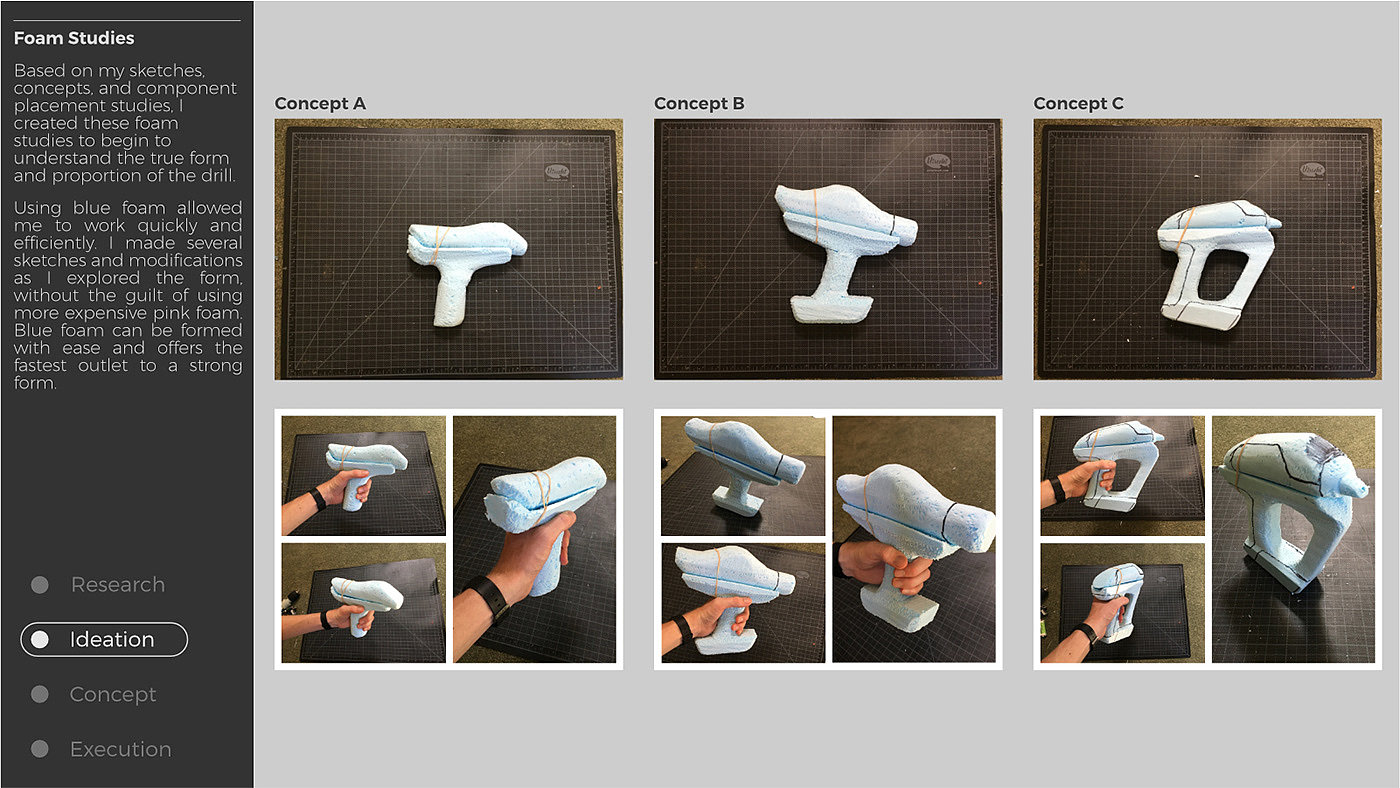 Foam Studies

Based on my sketches, concepts, and component placement studies, I created these foam studies to begin to understand the true form and proportion of the drill.

Using blue foam allowed me to work quickly and efficiently. I made several sketches and modifications as I explored the form, without the guilt of using more expensive pink foam. Blue foam can be formed with ease and offers the fastest outlet to a strong form.

Research

Ideation

Concept

Execution

Concept A

Concept B

Concept C