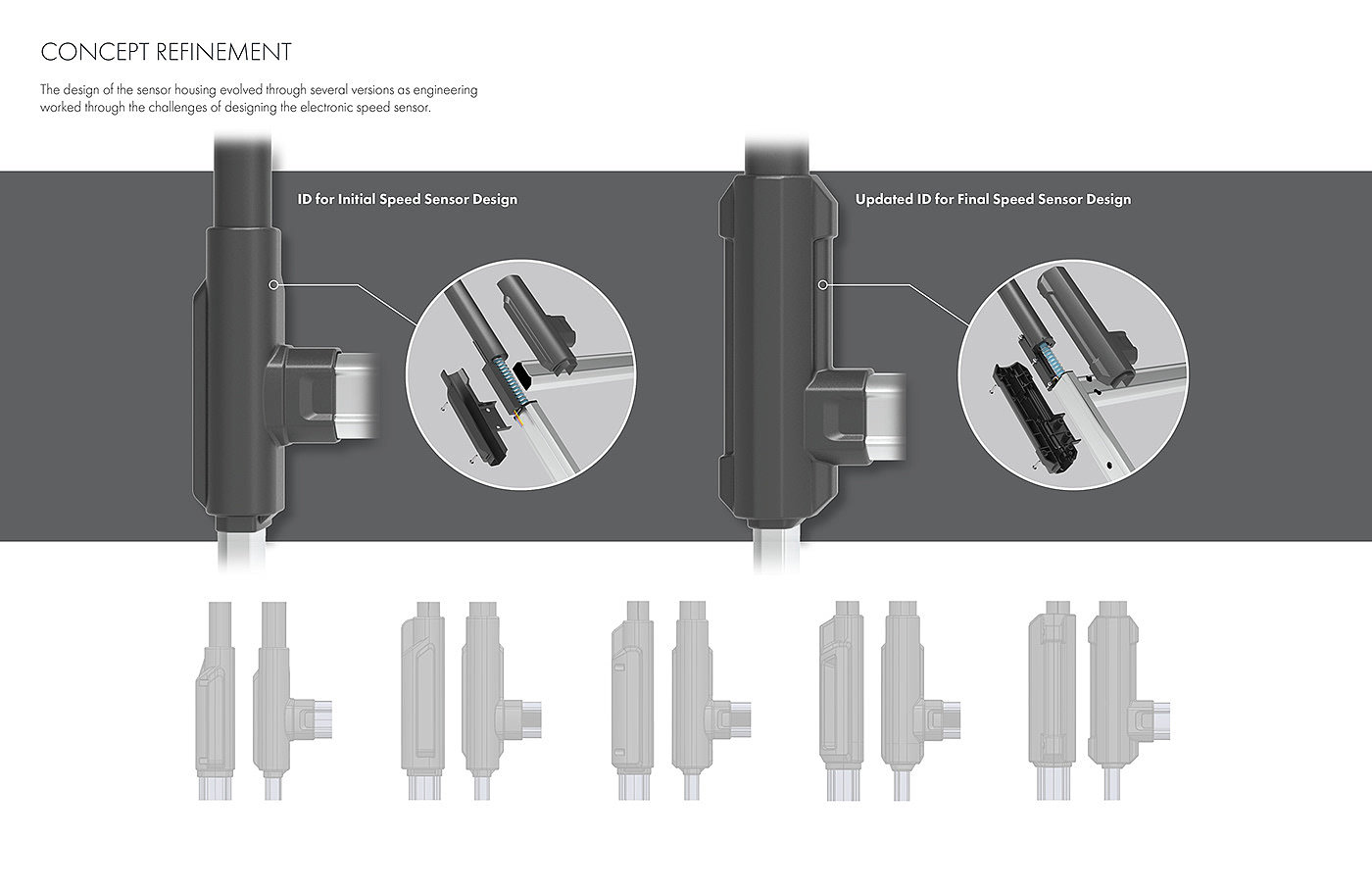 CONCEPT REFINEMENT

The design of the sensor housing evolved through several versions as engineering worked through the challenges of designing the electronic speed sensor.

ID for Initial Speed Sensor Design

Updated ID for Final Speed Sensor Design