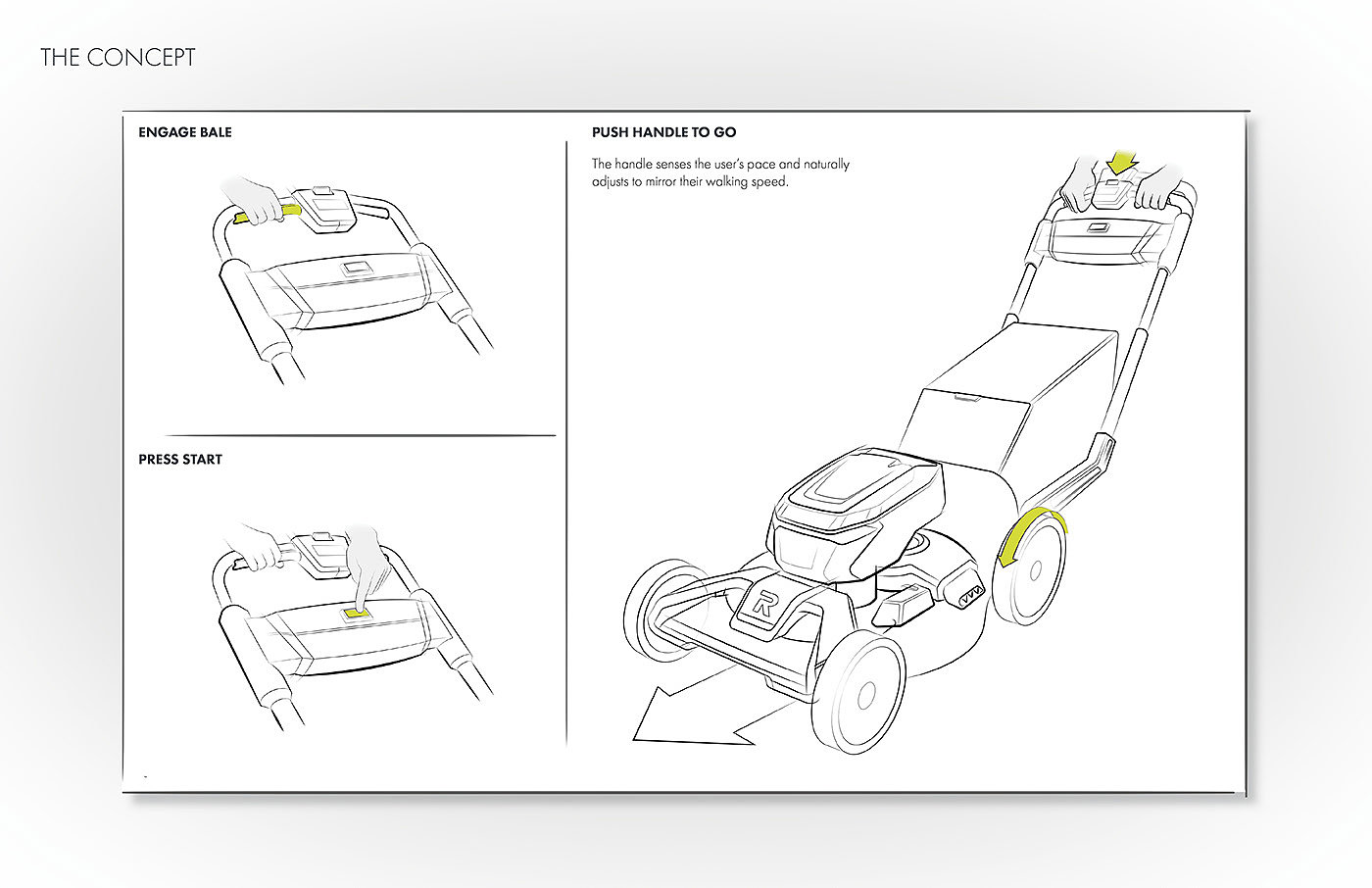 THE CONCEPT

ENGAGE BALE

PRESS START

PUSH HANDLE TO GO

The handle senses the user's pace and naturally adjusts to mirror their walking speed.

R