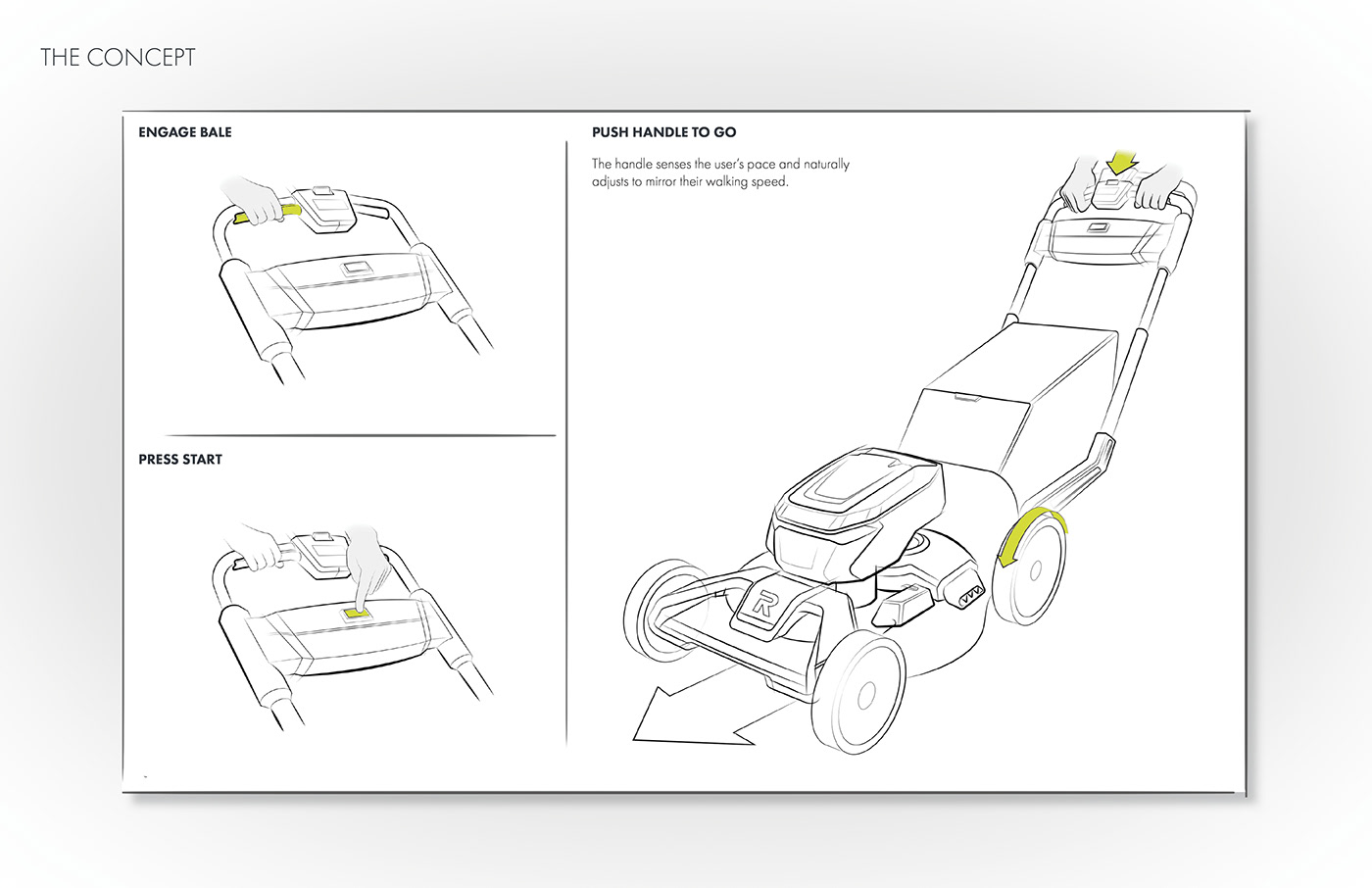 THE CONCEPT

ENGAGE BALE

PRESS START

PUSH HANDLE TO GO

The handle senses the user's pace and naturally adjusts to mirror their walking speed.

R