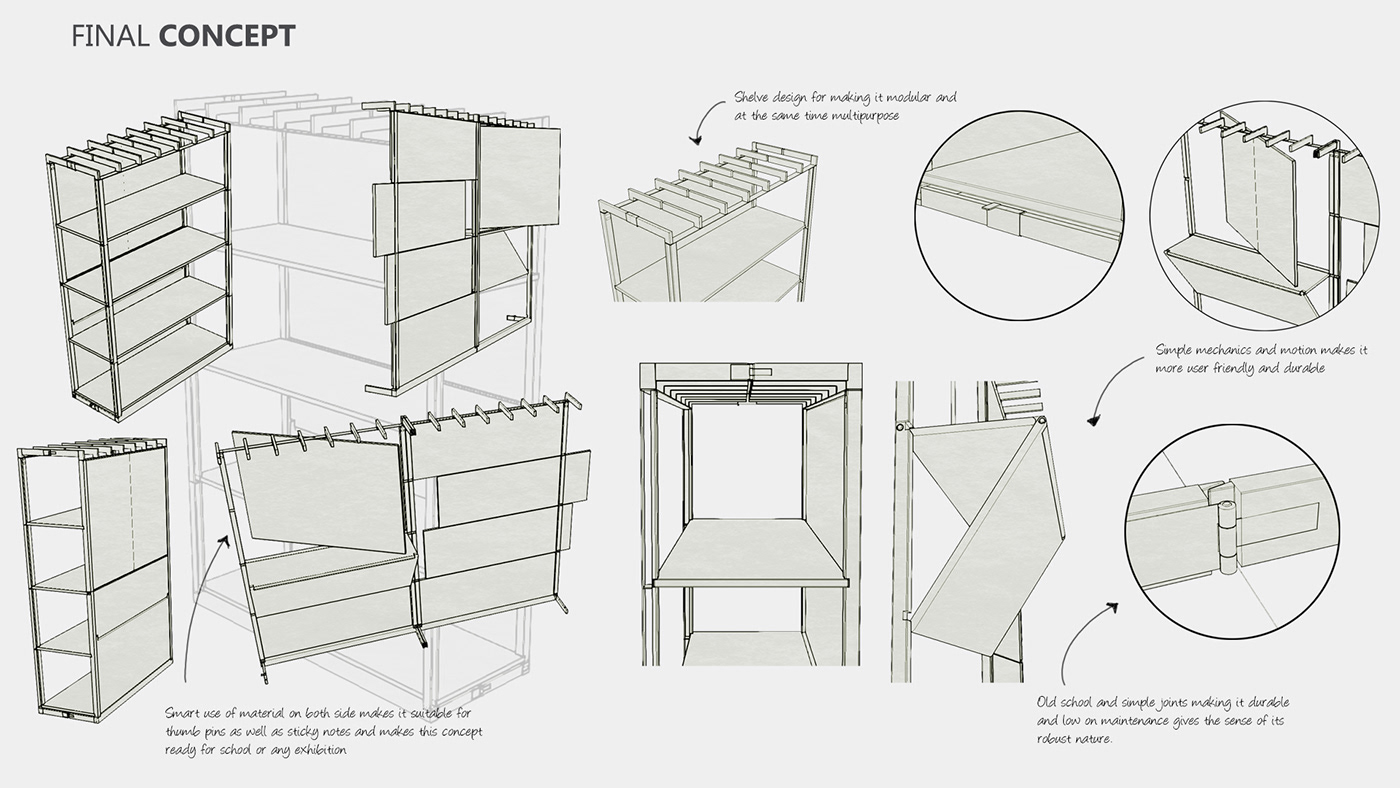 FINAL CONCEPT

Shelve design for making it modular and at the same time multipurpose

Simple mechanics and motion makes it more user friendly and durable

Smart use of material on both side makes it suitable for thumb pins as well as sticky notes and makes this concept ready for school or any exhibition

Old school and simple joints making it durable and low on maintenance gives the sense of its robust nature.