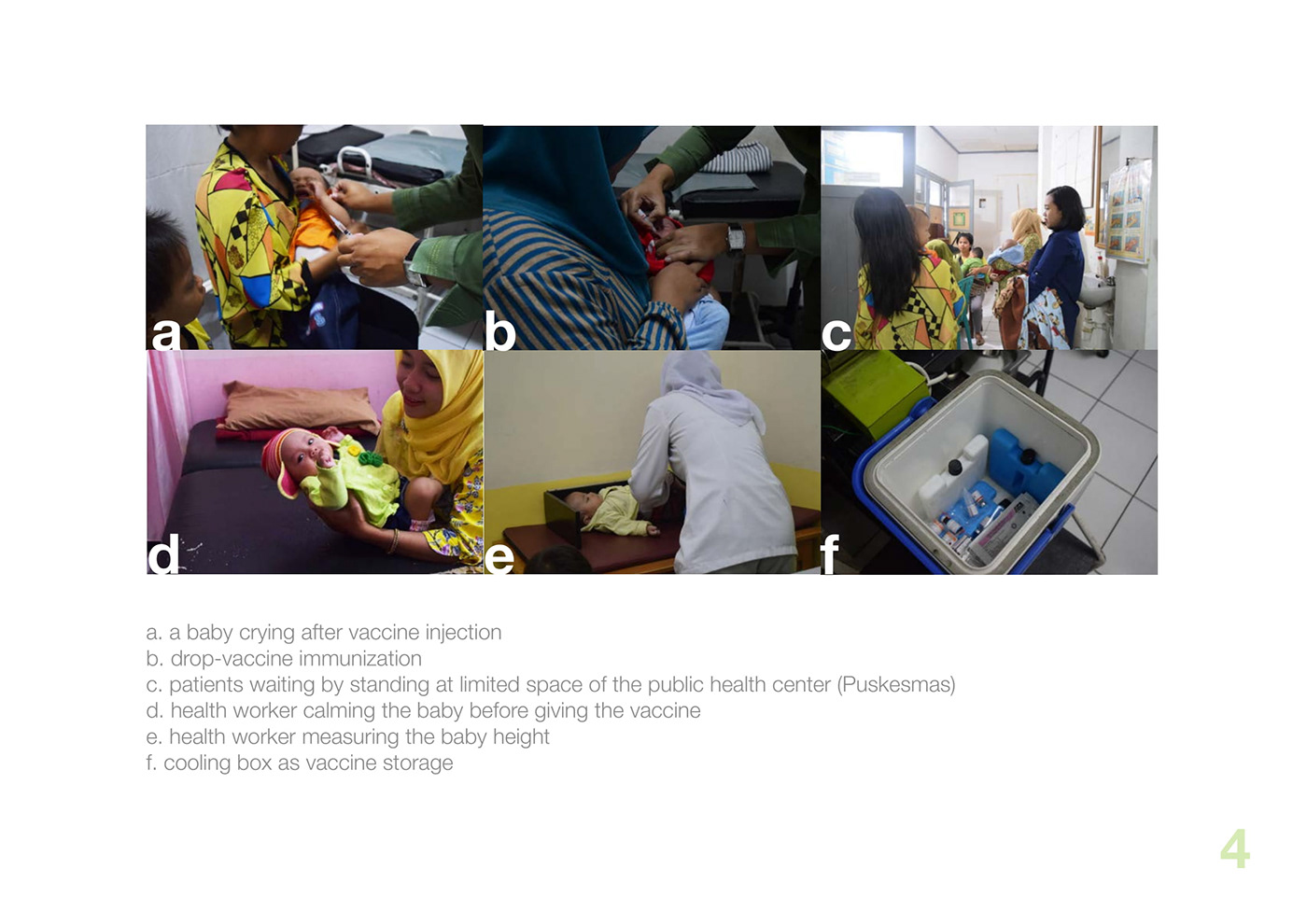 a

b

c

d

e

f

a. a baby crying after vaccine injection
b. drop-vaccine immunization
c. patients waiting by standing at limited space of the public health center (Puskesmas)
d. health worker calming the baby before giving the vaccine
e. health worker measuring the baby height
f. cooling box as vaccine storage

4