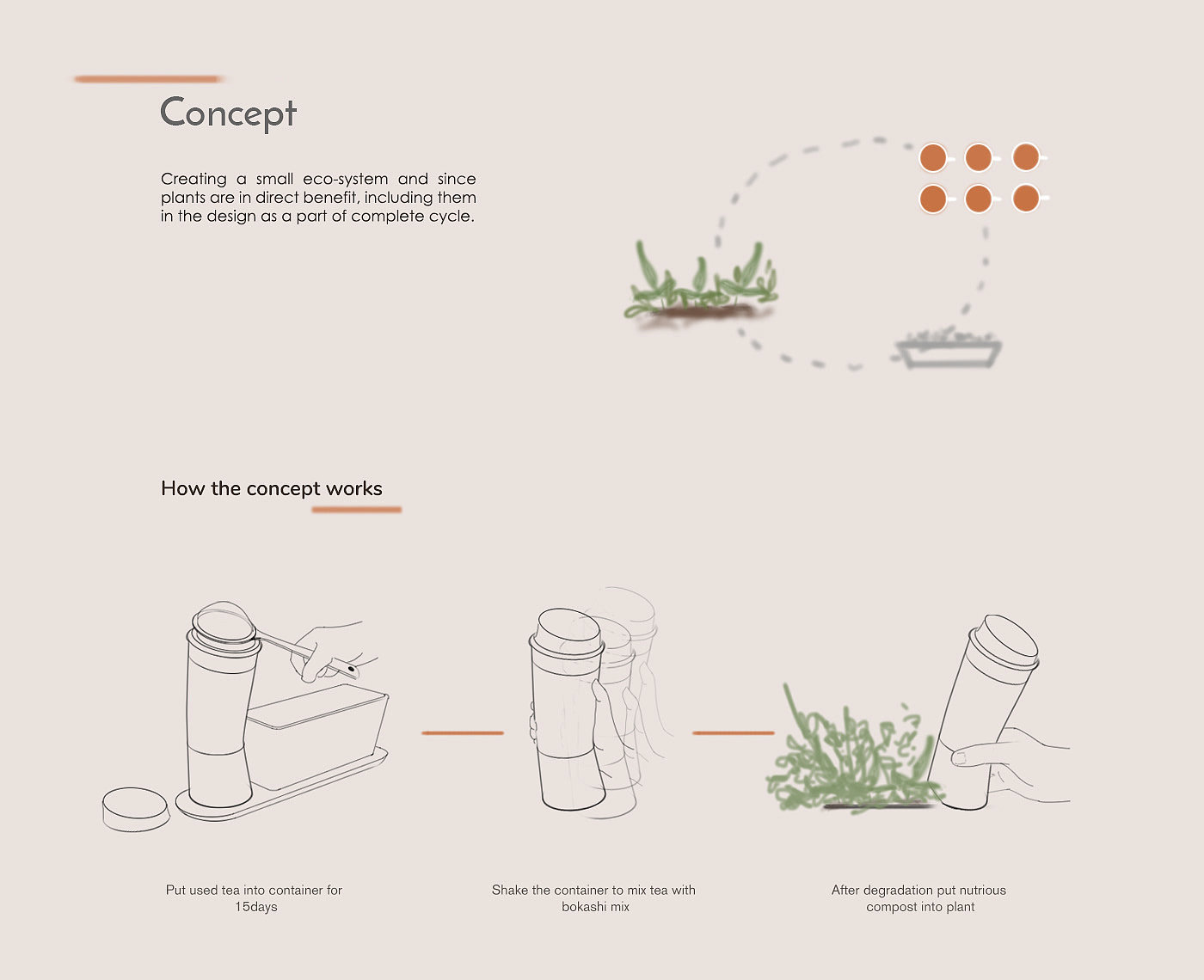 Concept

Creating a small eco-system and since plants are in direct benefit, including them in the design as a part of complete cycle.

How the concept works

Put used tea into container for 15days

Shake the container to mix tea with bokashi mix

After degradation put nutrious compost into plant