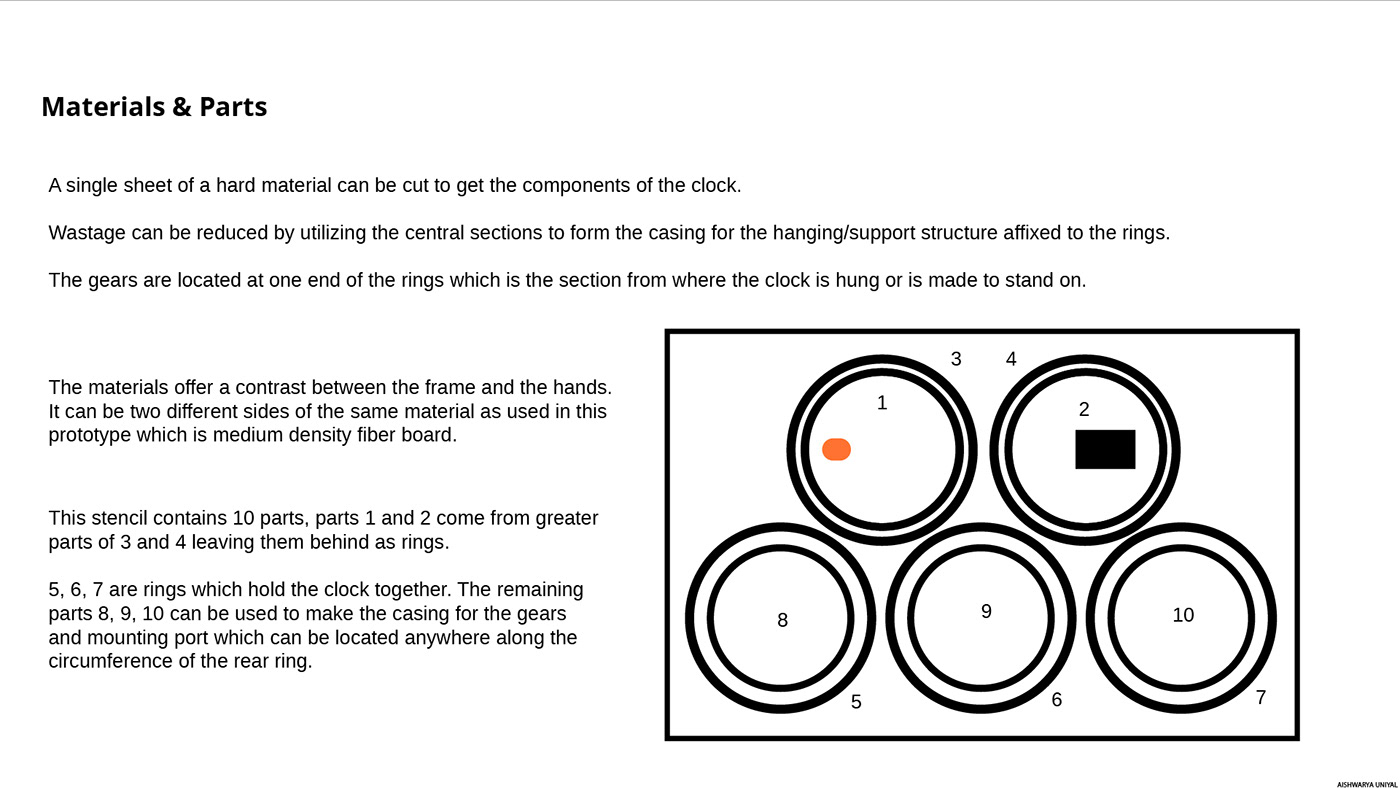 Materials & Parts

A single sheet of a hard material can be cut to get the components of the clock.

Wastage can be reduced by utilizing the central sections to form the casing for the hanging/support structure affixed to the rings.

The gears are located at one end of the rings which is the section from where the clock is hung or is made to stand on.

The materials offer a contrast between the frame and the hands. It can be two different sides of the same material as used in this prototype which is medium density fiber board.

This stencil contains 10 parts, parts 1 and 2 come from greater parts of 3 and 4 leaving them behind as rings.

5, 6, 7 are rings which hold the clock together. The remaining parts 8, 9, 10 can be used to make the casing for the gears and mounting port which can be located anywhere along the circumference of the rear ring.

3 4
1 2
8 9 10
5 6 7

AISHWARYA UNIYAL