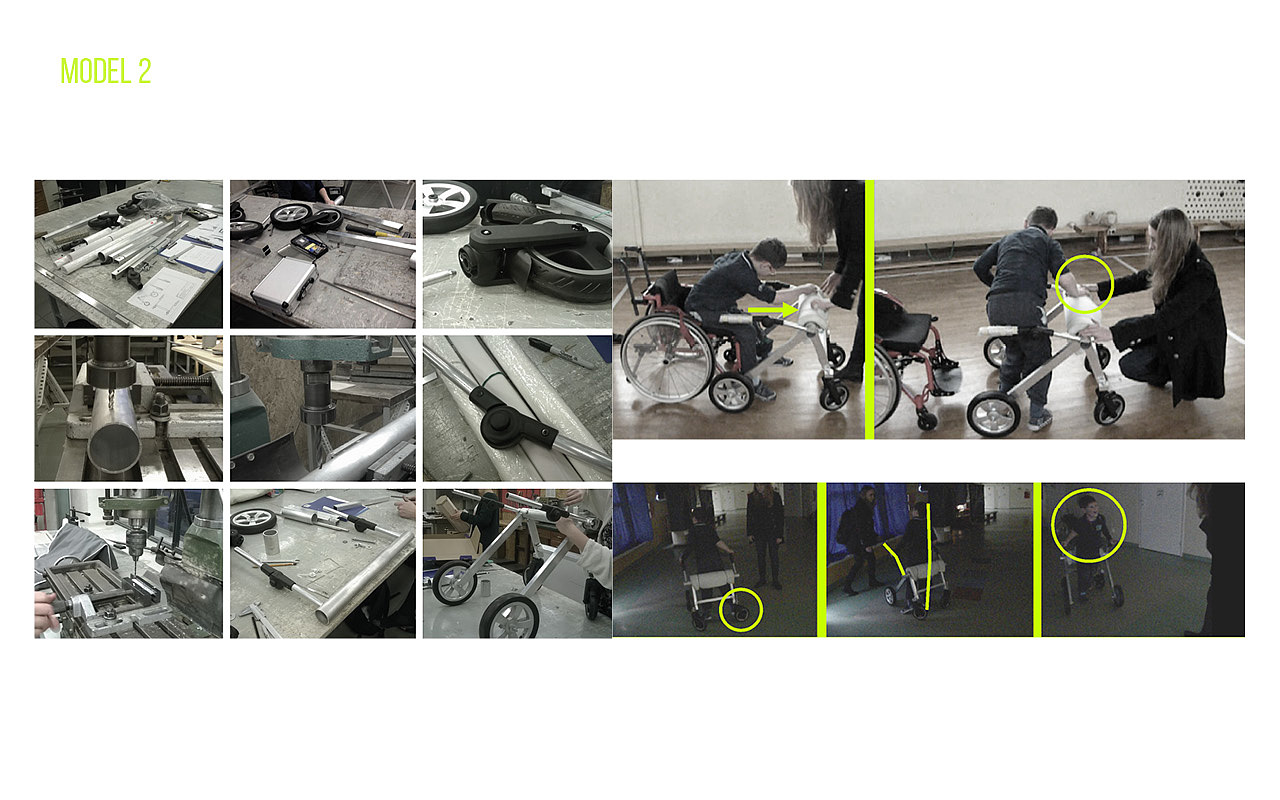 MODEL 2