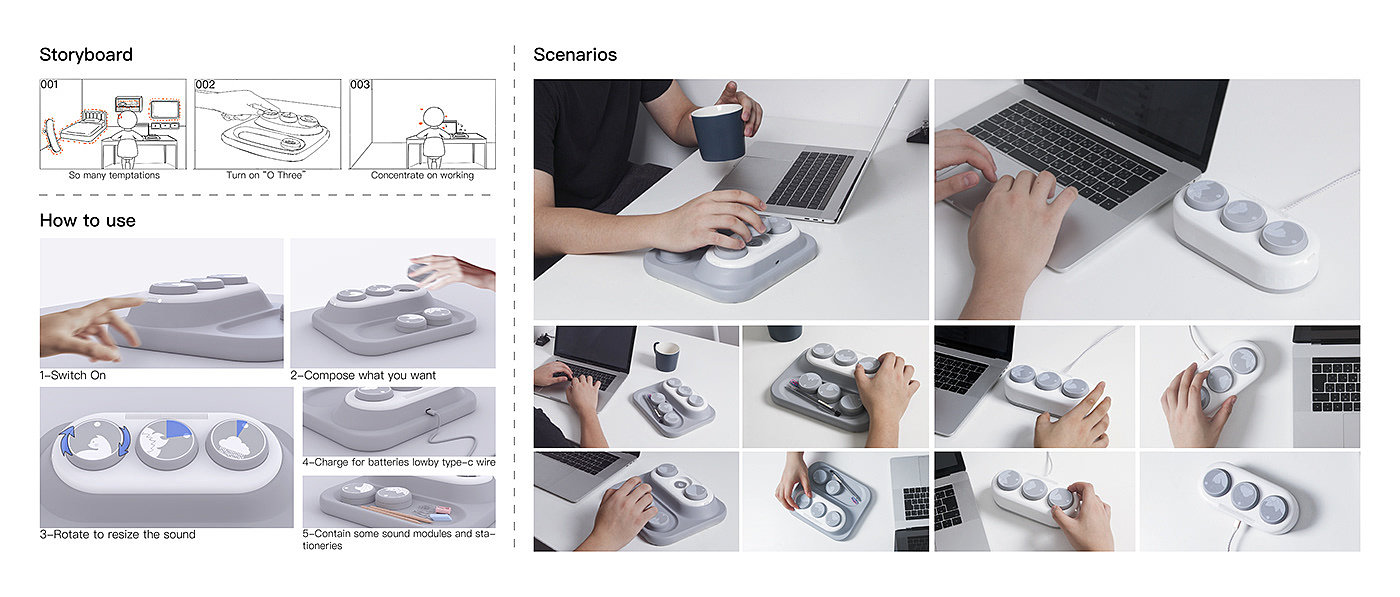 Storyboard

001

So many temptations

002

Turn on "O Three"

003

Concentrate on working

How to use

1-Switch On

2-Compose what you want

3-Rotate to resize the sound

4-Charge for batteries lowby type-c wire

5-Contain some sound modules and stationeries

Scenarios