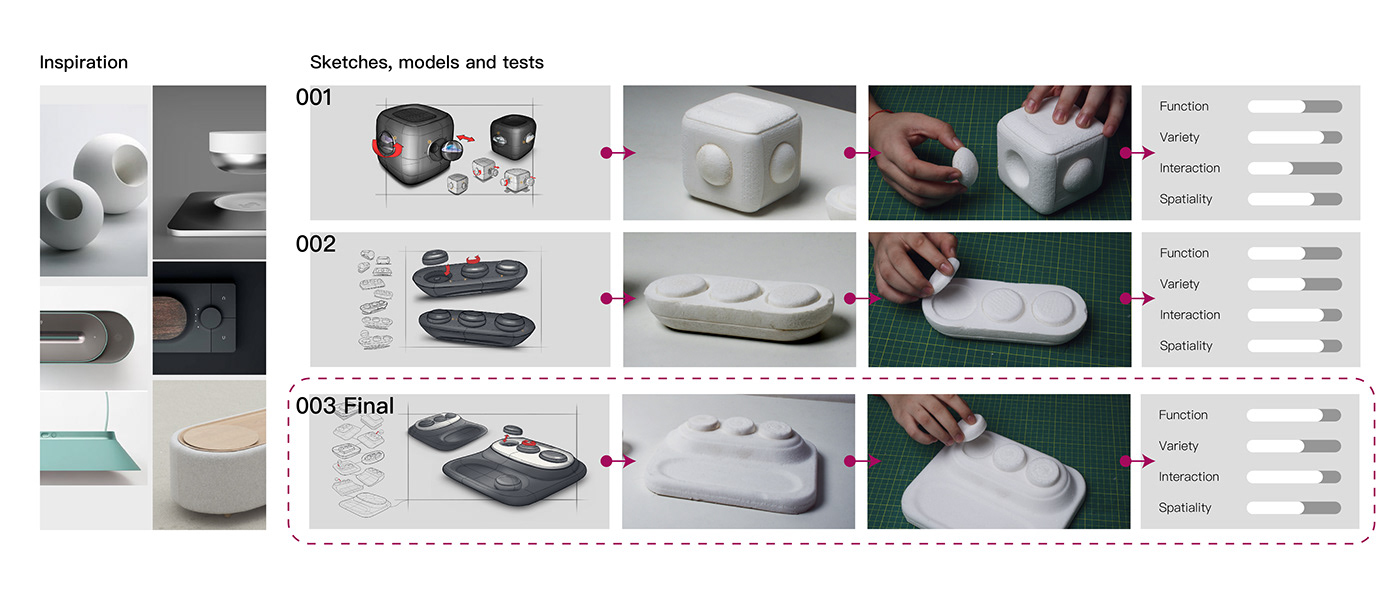 Inspiration

Sketches, models and tests

001

Function
Variety
Interaction
Spatiality

002

Function
Variety
Interaction
Spatiality

003 Final

Function
Variety
Interaction
Spatiality