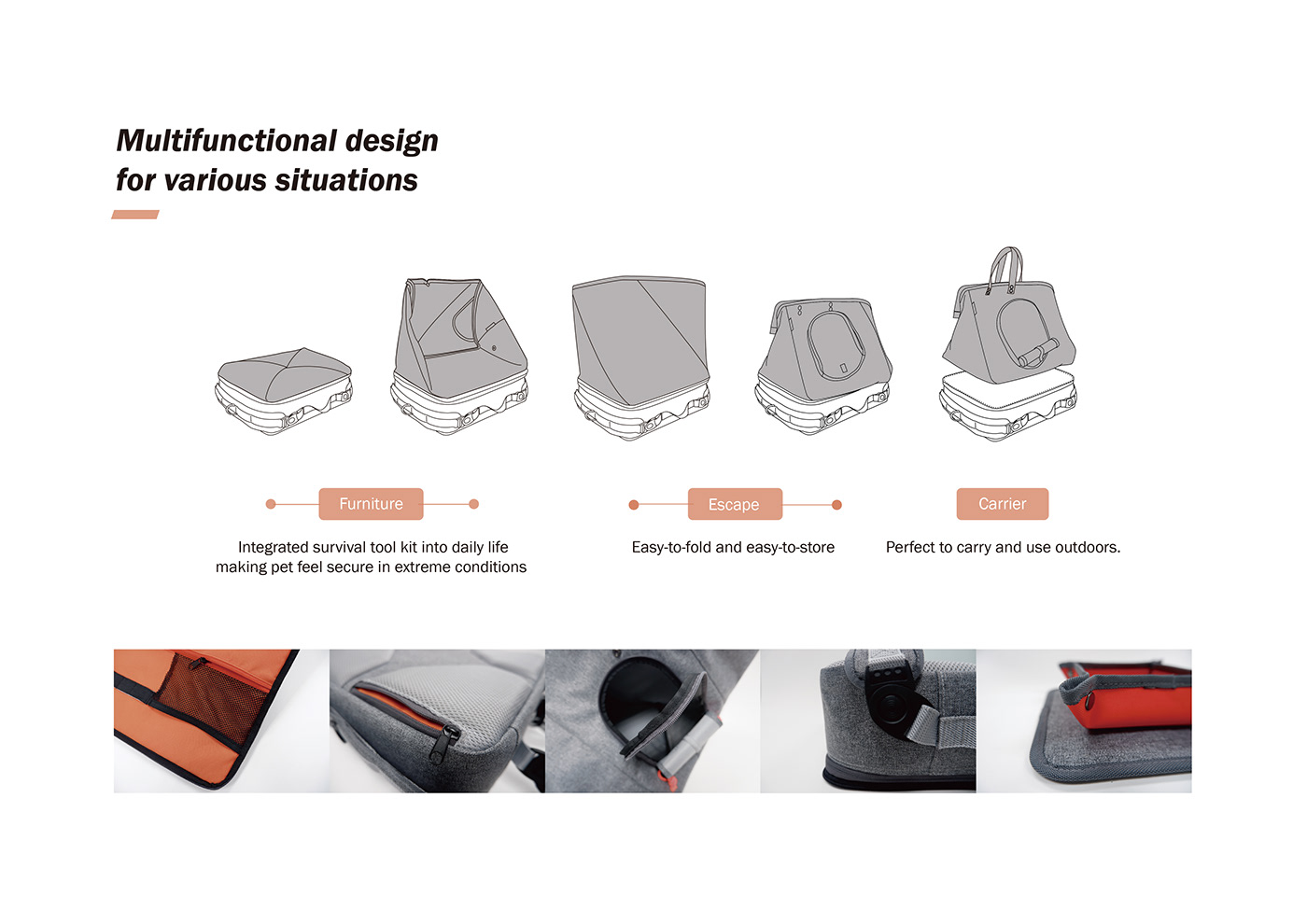 Multifunctional design
for various situations

Furniture

Integrated survival tool kit into daily life making pet feel secure in extreme conditions

Escape

Easy-to-fold and easy-to-store

Carrier

Perfect to carry and use outdoors.