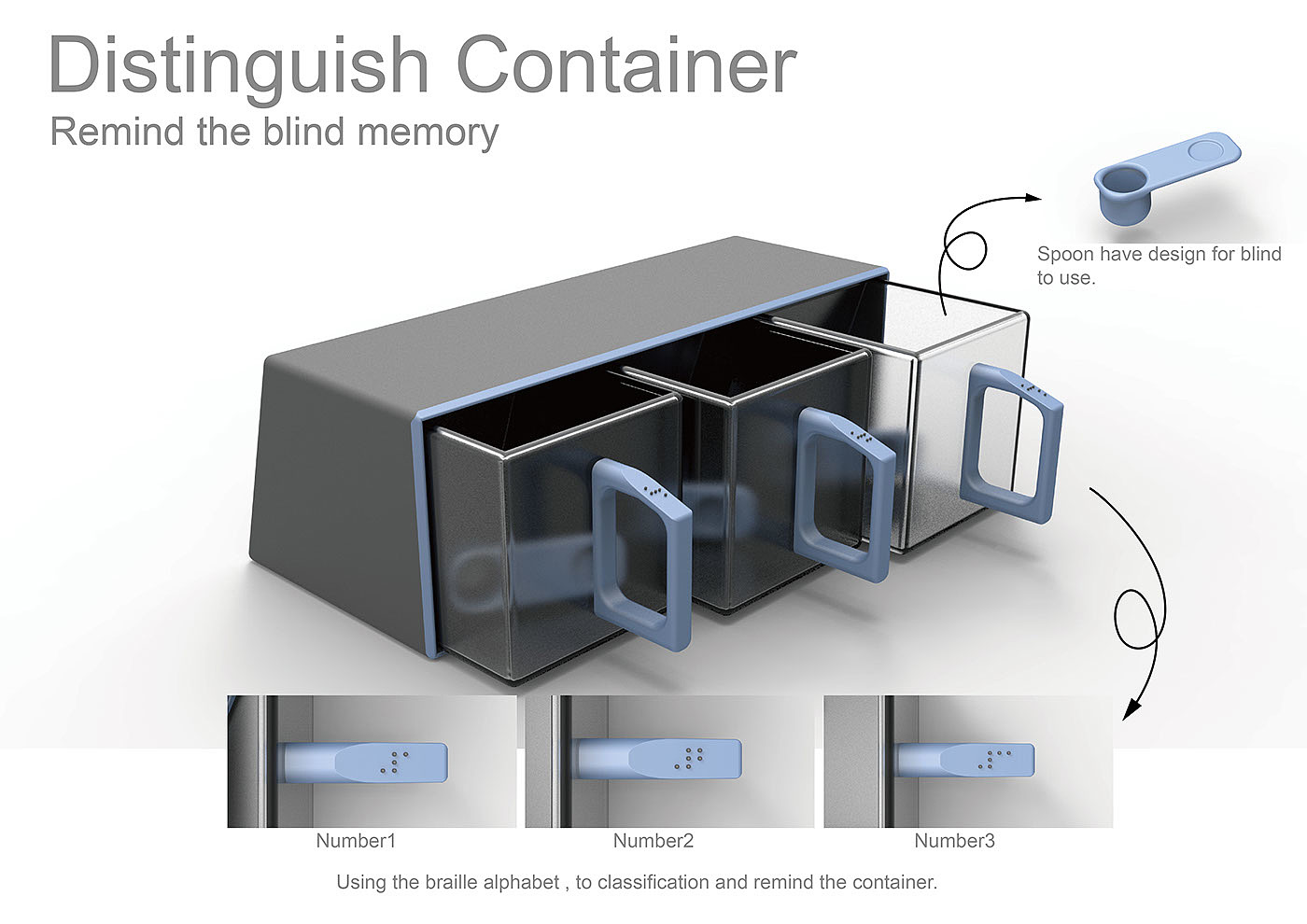 Distinguish Container
Remind the blind memory

Spoon have design for blind to use.

Number1

Number2

Number3

Using the braille alphabet , to classification and remind the container.