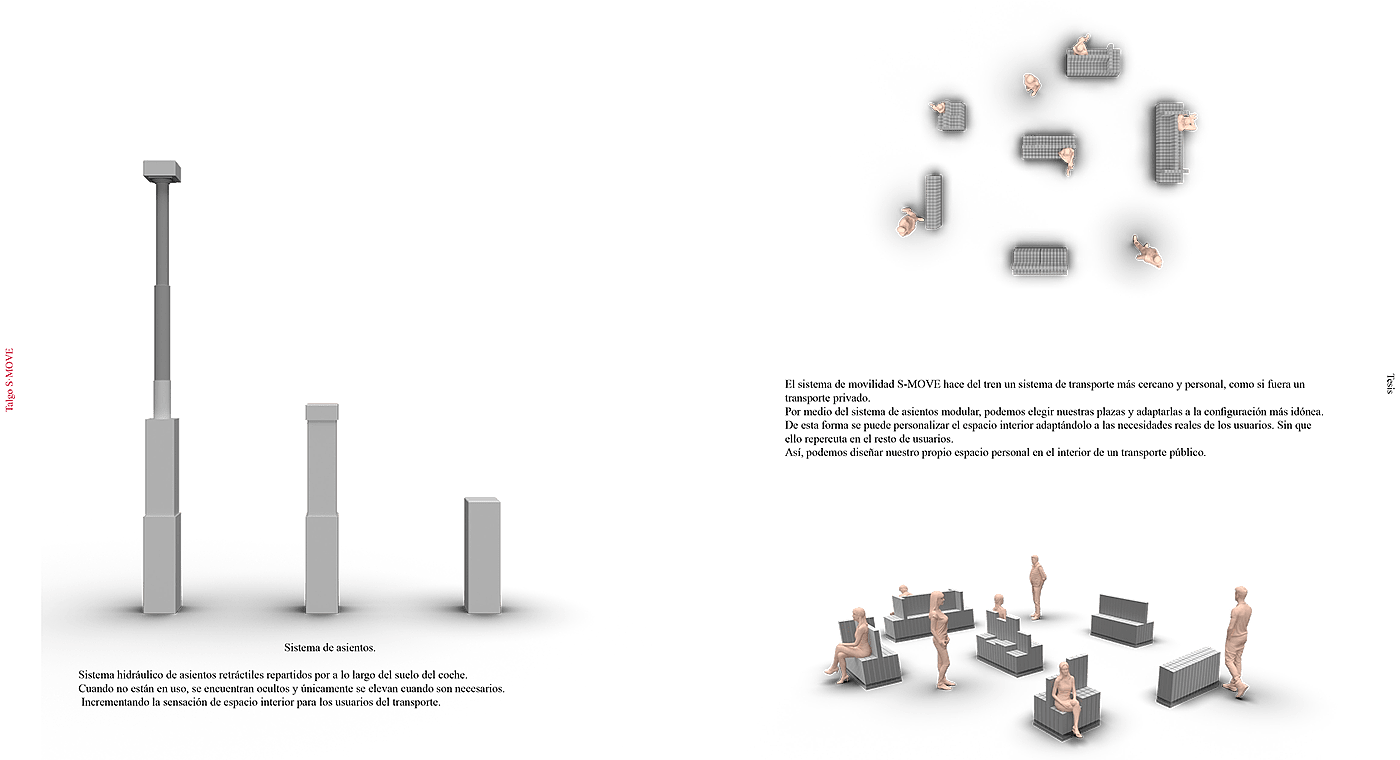 Talgo S-MOVE

Sistema de asientos.

Sistema hidráulico de asientos retráctiles repartidos por a lo largo del suelo del coche.
Cuando no están en uso, se encuentran ocultos y únicamente se elevan cuando son necesarios.
Incrementando la sensación de espacio interior para los usuarios del transporte.

El sistema de movilidad S-MOVE hace del tren un sistema de transporte más cercano y personal, como si fuera un transporte privado.
Por medio del sistema de asientos modular, podemos elegir nuestras plazas y adaptarlas a la configuración más idónea.
De esta forma se puede personalizar el espacio interior adaptándolo a las necesidades reales de los usuarios. Sin que ello repercuta en el resto de usuarios.
Así, podemos diseñar nuestro propio espacio personal en el interior de un transporte público.

Tesis