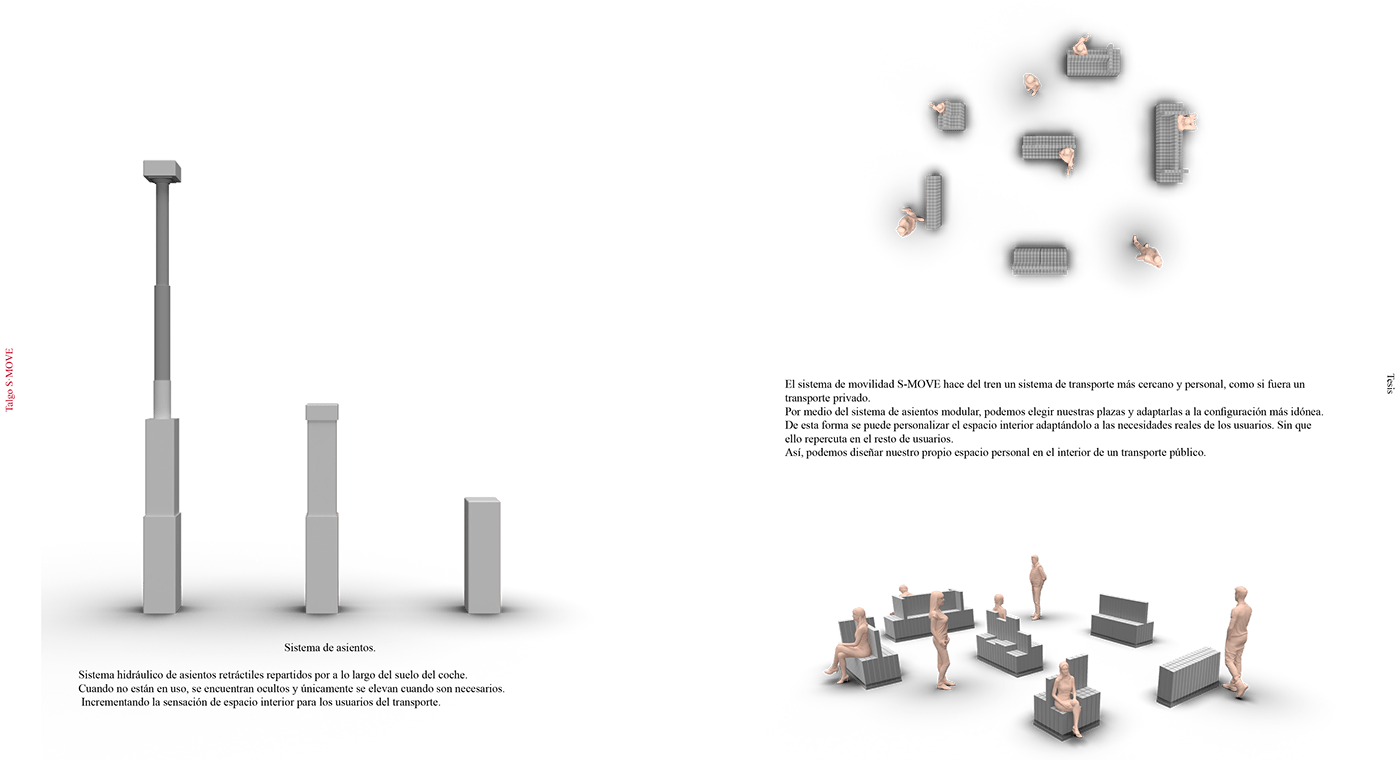 Talgo S-MOVE

Sistema de asientos.

Sistema hidráulico de asientos retráctiles repartidos por a lo largo del suelo del coche.
Cuando no están en uso, se encuentran ocultos y únicamente se elevan cuando son necesarios.
Incrementando la sensación de espacio interior para los usuarios del transporte.

El sistema de movilidad S-MOVE hace del tren un sistema de transporte más cercano y personal, como si fuera un transporte privado.
Por medio del sistema de asientos modular, podemos elegir nuestras plazas y adaptarlas a la configuración más idónea.
De esta forma se puede personalizar el espacio interior adaptándolo a las necesidades reales de los usuarios. Sin que ello repercuta en el resto de usuarios.
Así, podemos diseñar nuestro propio espacio personal en el interior de un transporte público.

Tesis