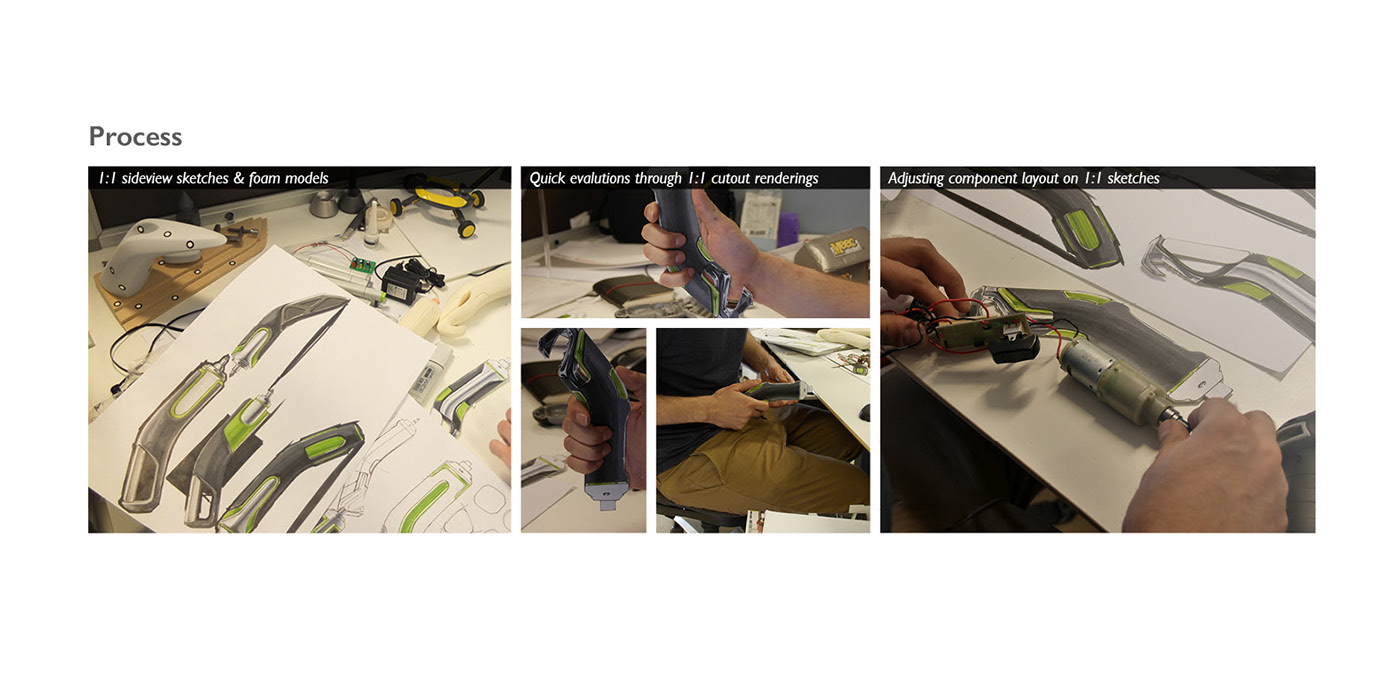 Process

1:1 sideview sketches & foam models

Quick evalutions through 1:1 cutout renderings

Adjusting component layout on 1:1 sketches