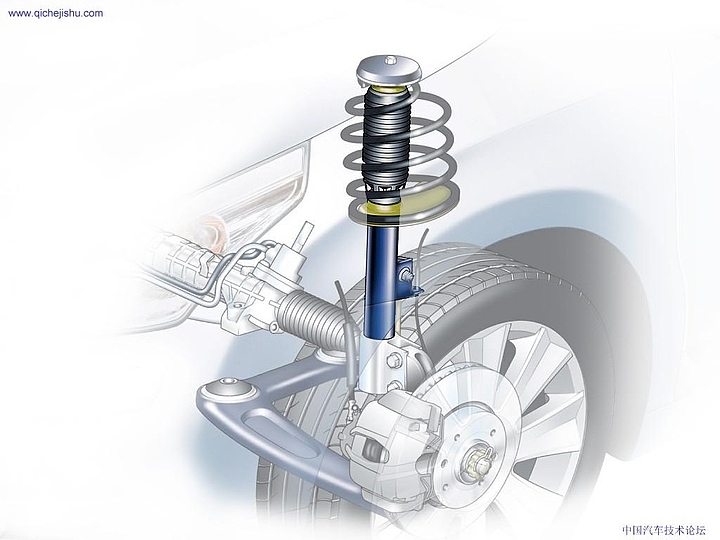 www.qichejishu.com

中国汽车技术论坛