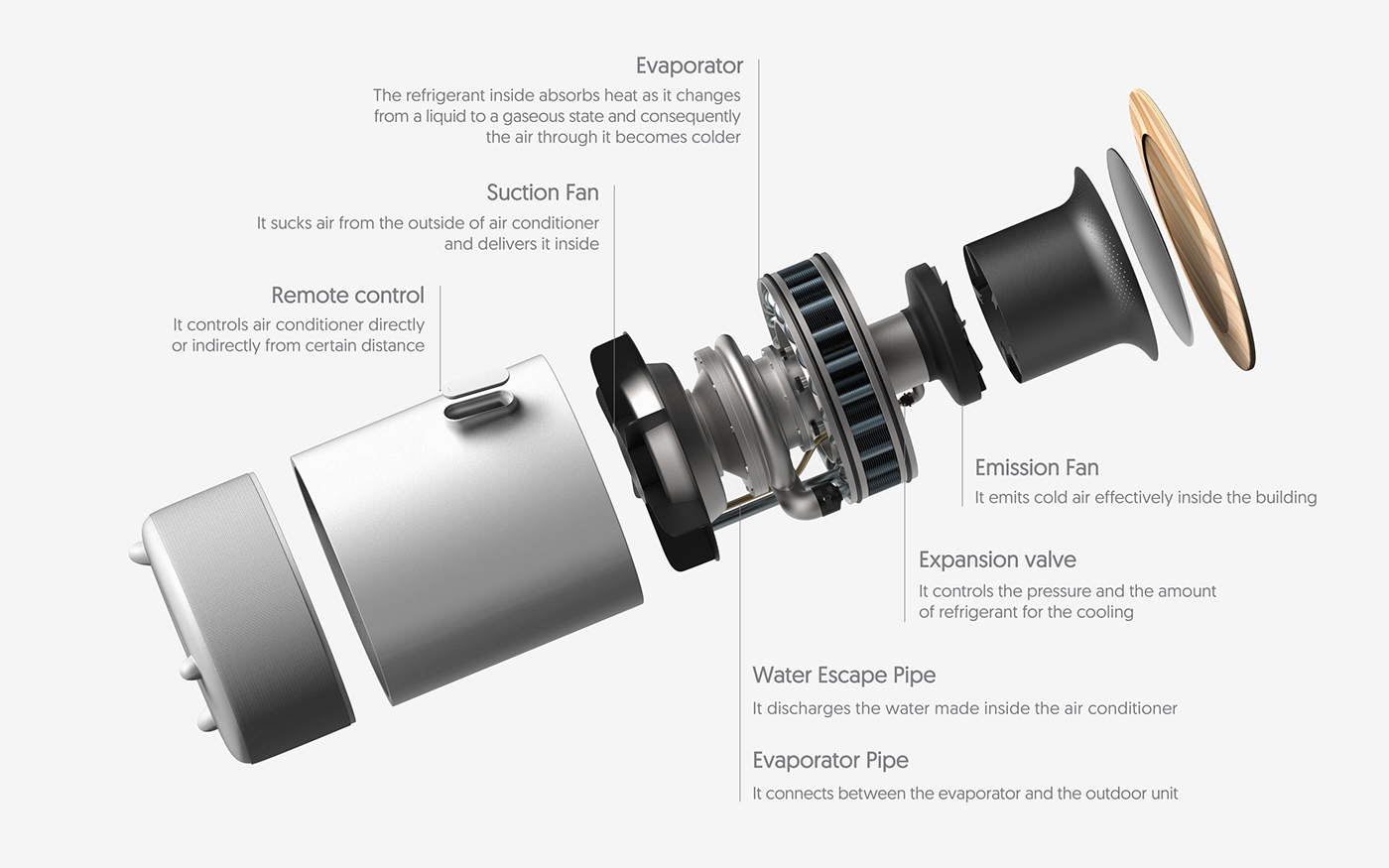 Evaporator
The refrigerant inside absorbs heat as it changes from a liquid to a gaseous state and consequently the air through it becomes colder

Suction Fan
It sucks air from the outside of air conditioner and delivers it inside

Remote control
It controls air conditioner directly or indirectly from certain distance

Emission Fan
It emits cold air effectively inside the building

Expansion valve
It controls the pressure and the amount of refrigerant for the cooling

Water Escape Pipe
It discharges the water made inside the air conditioner

Evaporator Pipe
It connects between the evaporator and the outdoor unit