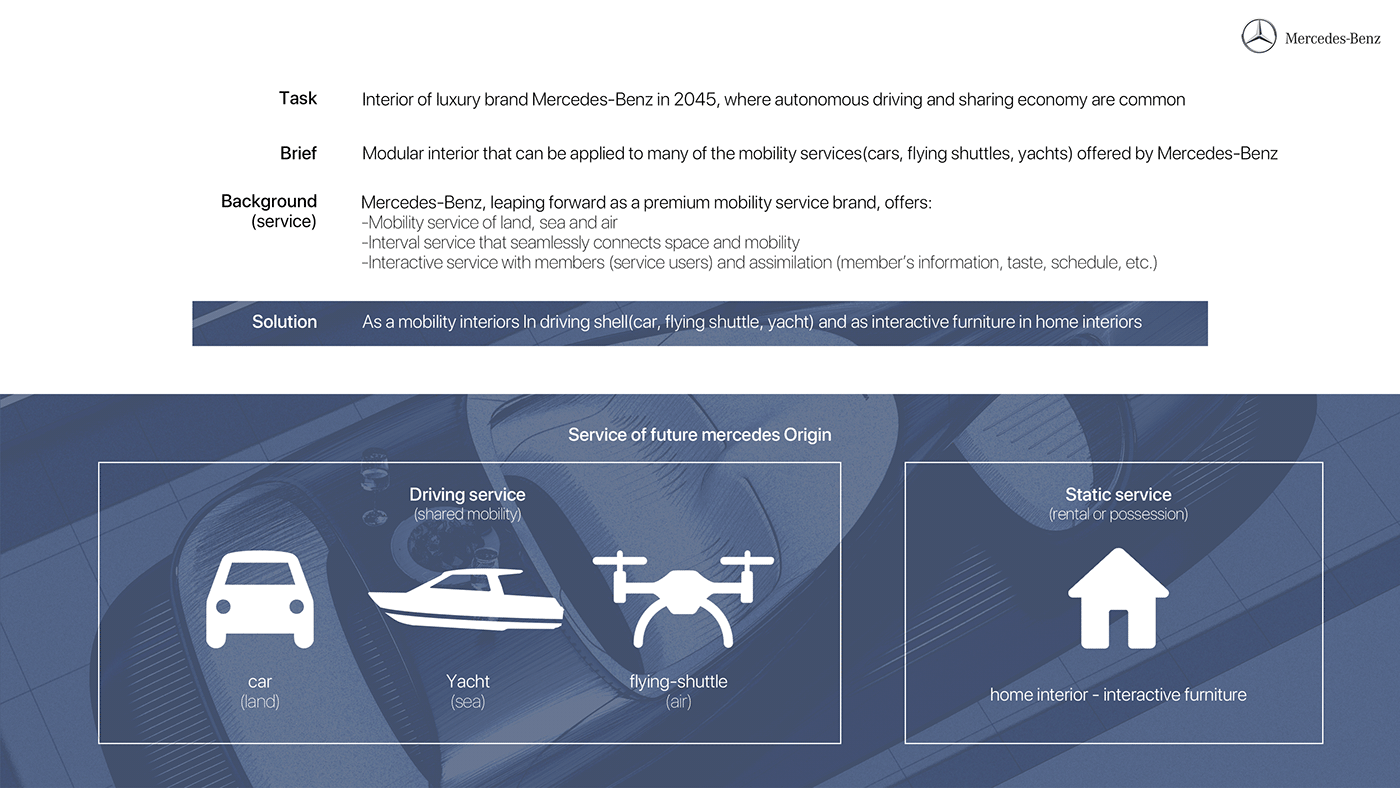 Mercedes-Benz

Task Interior of luxury brand Mercedes-Benz in 2045, where autonomous driving and sharing economy are common

Brief Modular interior that can be applied to many of the mobility services(cars, flying shuttles, yachts) offered by Mercedes-Benz

Background (service) Mercedes-Benz, leaping forward as a premium mobility service brand, offers:
-Mobility service of land, sea and air
-Interval service that seamlessly connects space and mobility
-Interactive service with members (service users) and assimilation (member's information, taste, schedule, etc.)

Solution As a mobility interiors In driving shell(car, flying shuttle, yacht) and as interactive furniture in home interiors

Service of future mercedes Origin

Driving service
(shared mobility)

car
(land)

Yacht
(sea)

flying-shuttle
(air)

Static service
(rental or possession)

home interior - interactive furniture