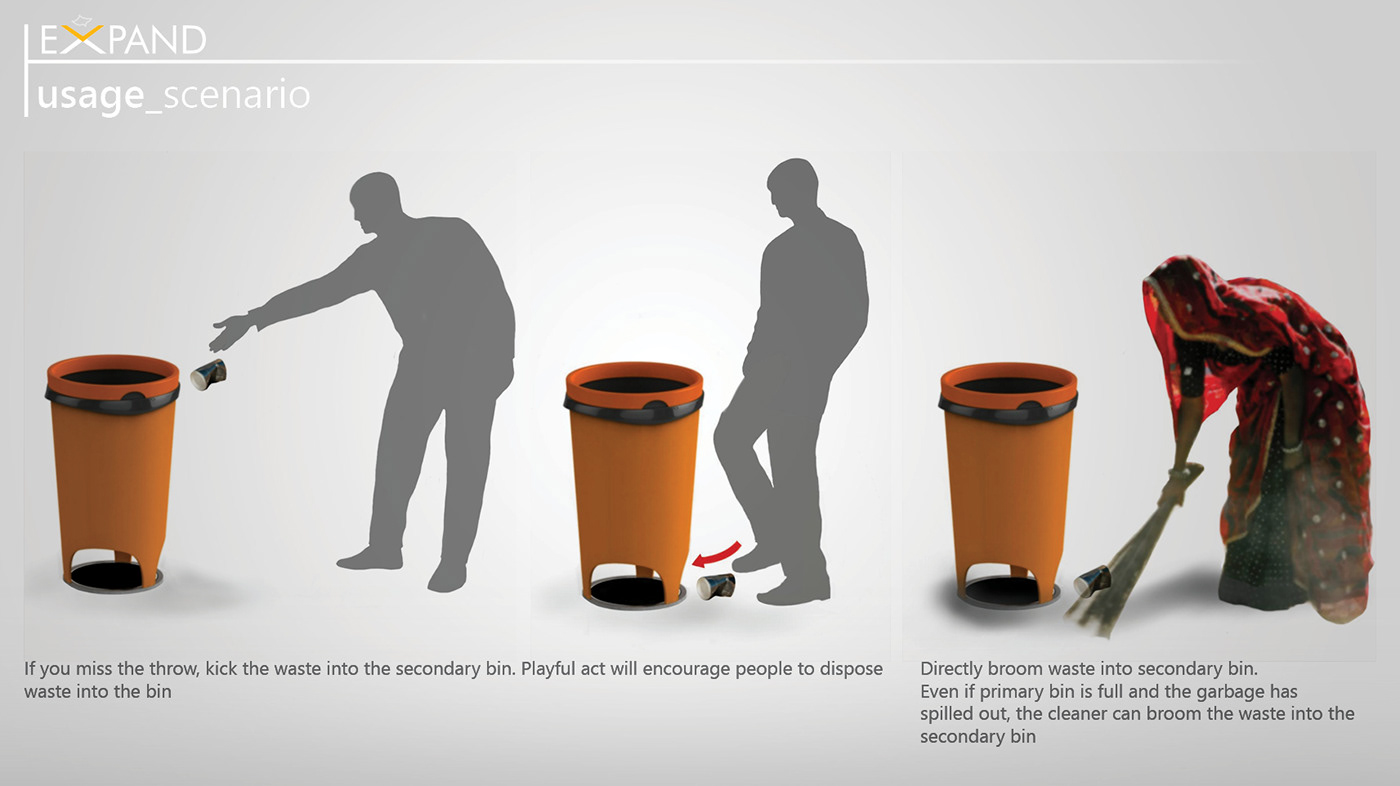 EXPAND
usage_scenario

If you miss the throw, kick the waste into the secondary bin. Playful act will encourage people to dispose waste into the bin

Directly broom waste into secondary bin.
Even if primary bin is full and the garbage has spilled out, the cleaner can broom the waste into the secondary bin