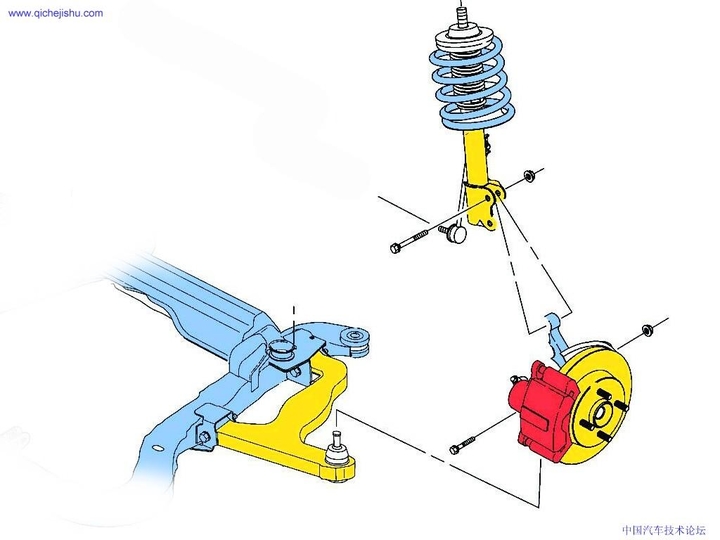 www.qichejishu.com

中国汽车技术论坛