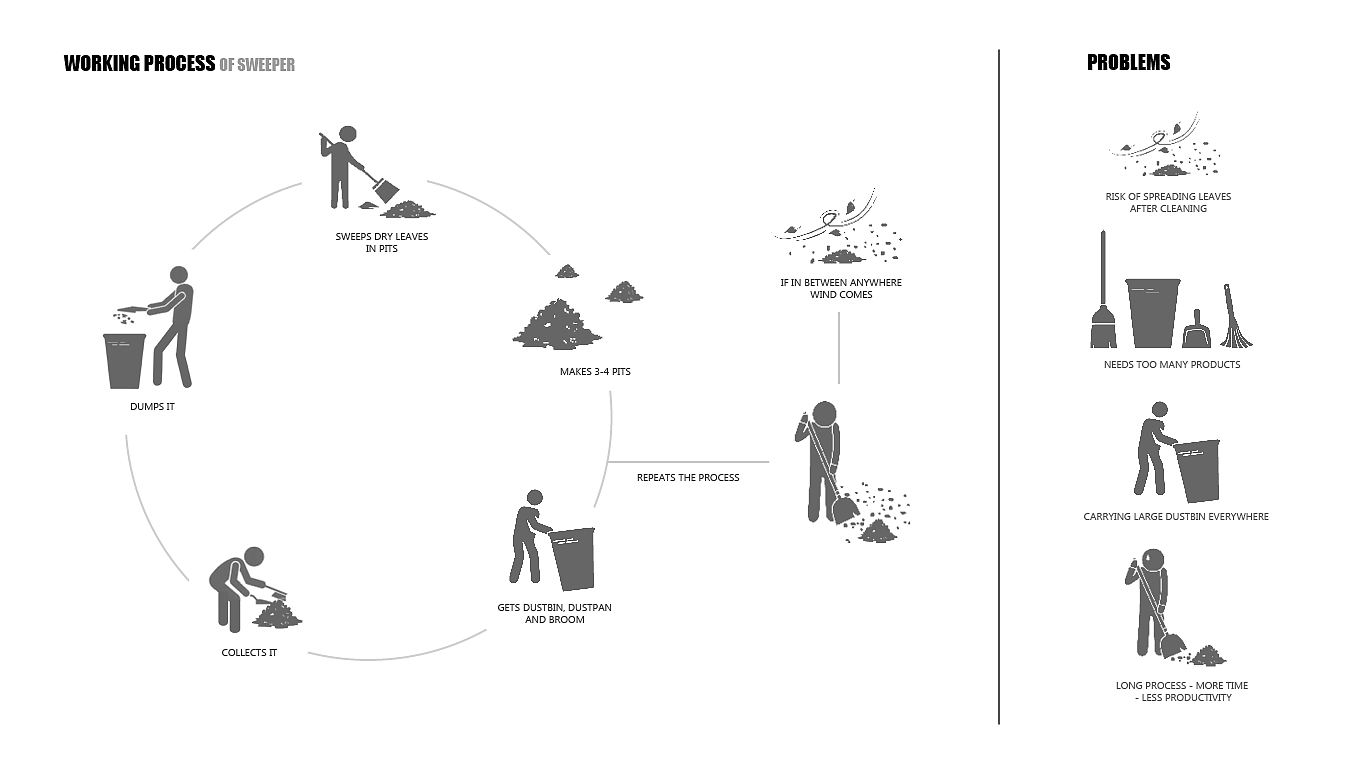 WORKING PROCESS OF SWEEPER

SWEEPS DRY LEAVES IN PITS

MAKES 3-4 PITS

GETS DUSTBIN, DUSTPAN AND BROOM

COLLECTS IT

DUMPS IT

REPEATS THE PROCESS

IF IN BETWEEN ANYWHERE WIND COMES

PROBLEMS

RISK OF SPREADING LEAVES AFTER CLEANING

NEEDS TOO MANY PRODUCTS

CARRYING LARGE DUSTBIN EVERYWHERE

LONG PROCESS - MORE TIME - LESS PRODUCTIVITY