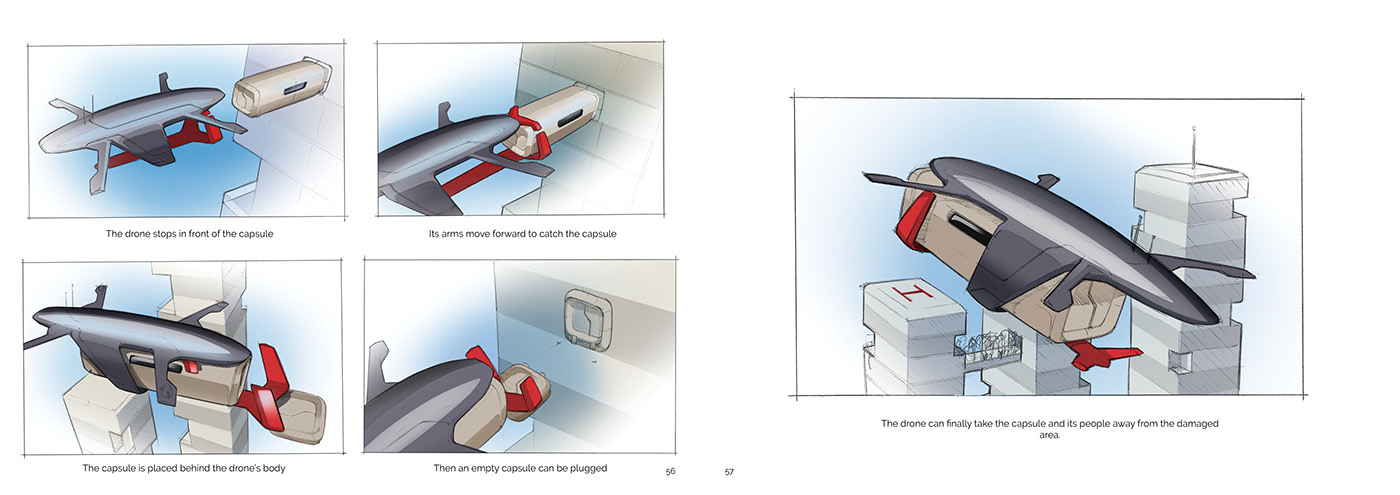 The drone stops in front of the capsule

Its arms move forward to catch the capsule

The capsule is placed behind the drone's body

Then an empty capsule can be plugged

56

57

H

The drone can finally take the capsule and its people away from the damaged area.