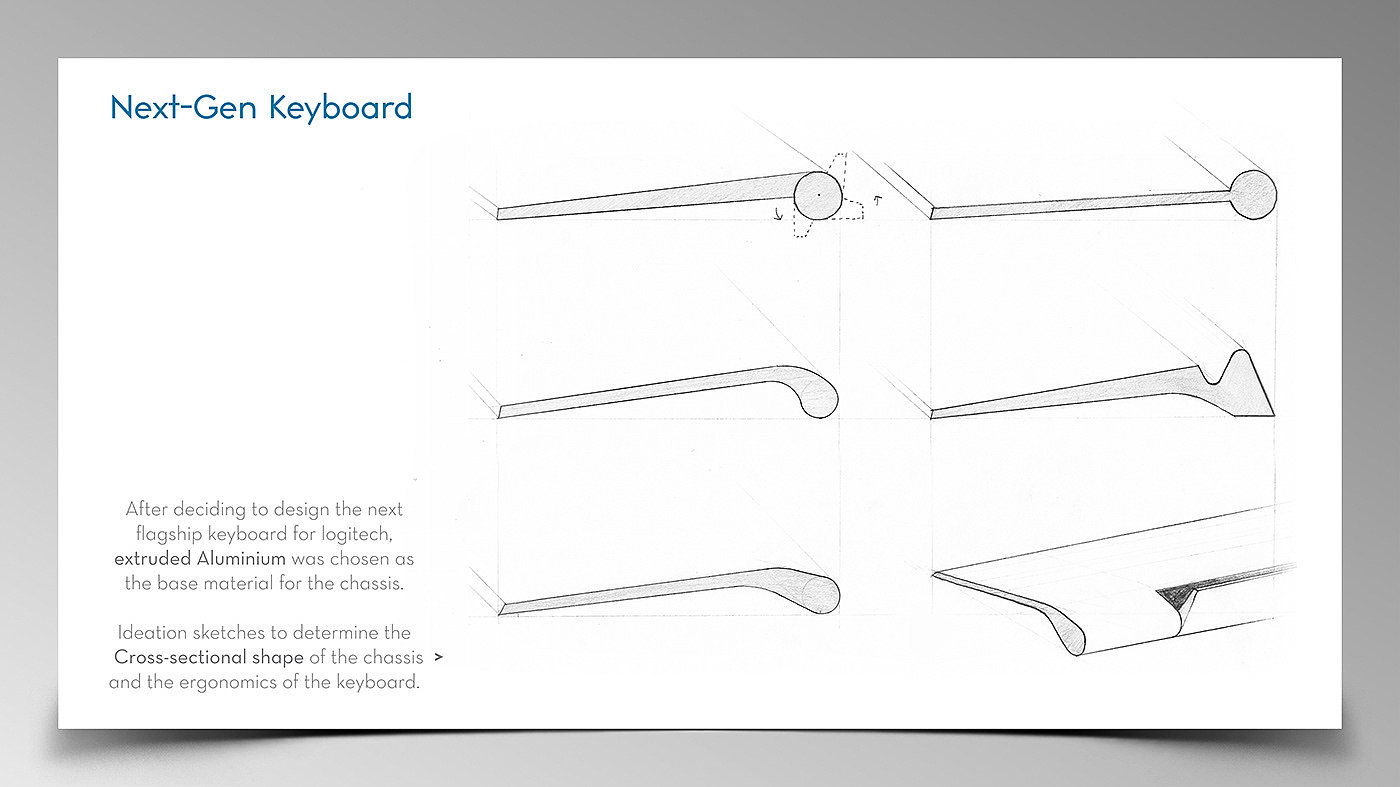 Next-Gen Keyboard

After deciding to design the next flagship keyboard for logitech, extruded Aluminium was chosen as the base material for the chassis.

Ideation sketches to determine the Cross-sectional shape of the chassis > and the ergonomics of the keyboard.