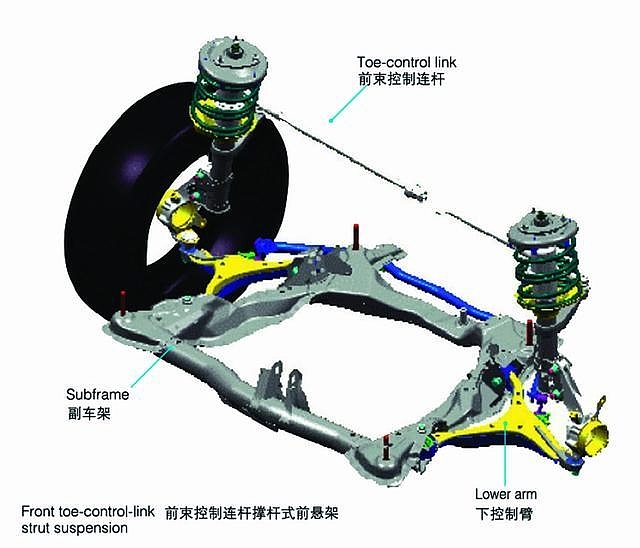 Toe-control link
前束控制连杆

Subframe
副车架

Lower arm
下控制臂

Front toe-control-link strut suspension 前束控制连杆撑杆式前悬架