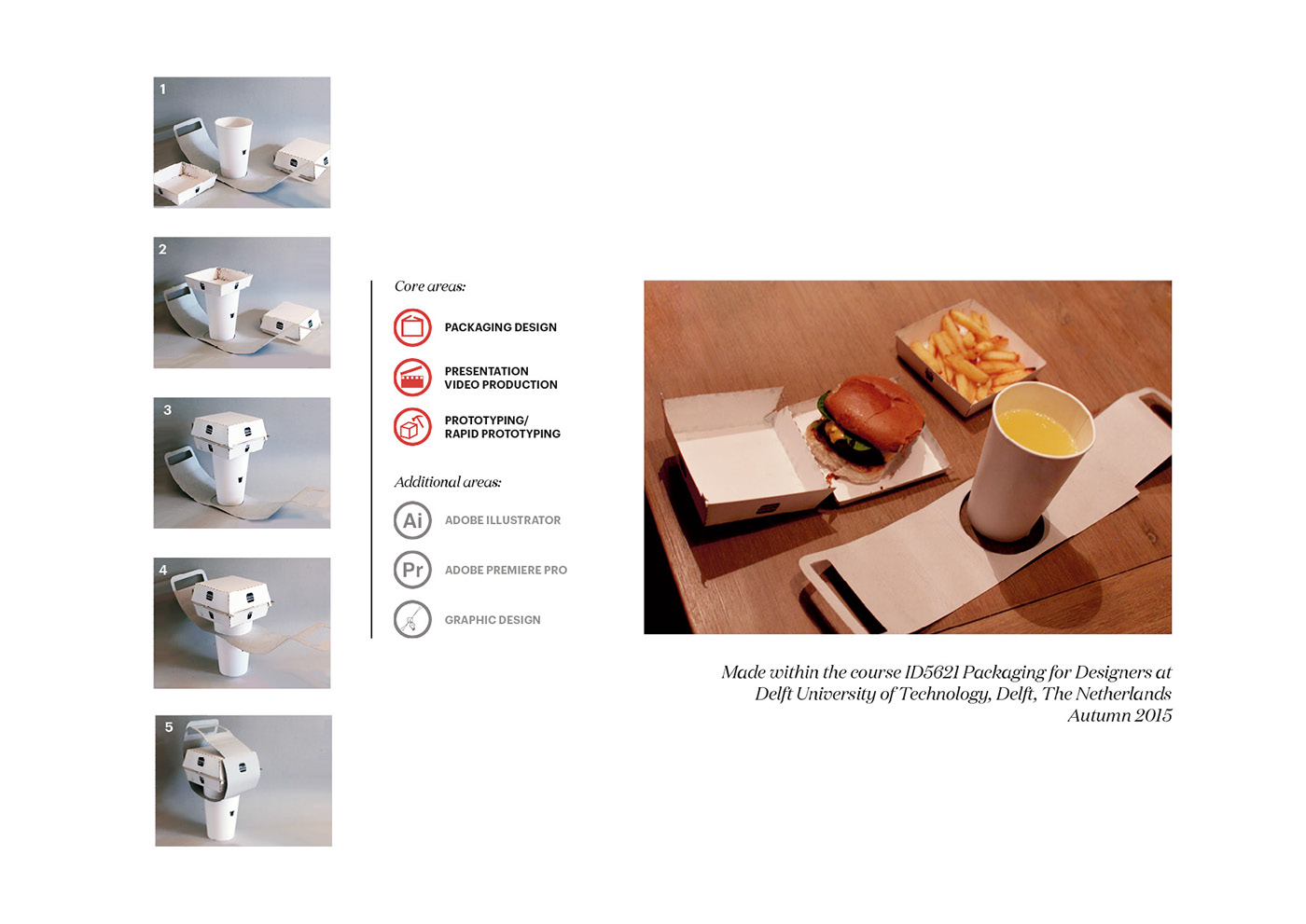 1

2

3

4

5

Core areas:

PACKAGING DESIGN

PRESENTATION VIDEO PRODUCTION

PROTOTYPING/ RAPID PROTOTYPING

Additional areas:

Ai ADOBE ILLUSTRATOR

Pr ADOBE PREMIERE PRO

GRAPHIC DESIGN

Made within the course ID5621 Packaging for Designers at Delft University of Technology, Delft, The Netherlands Autumn 2015