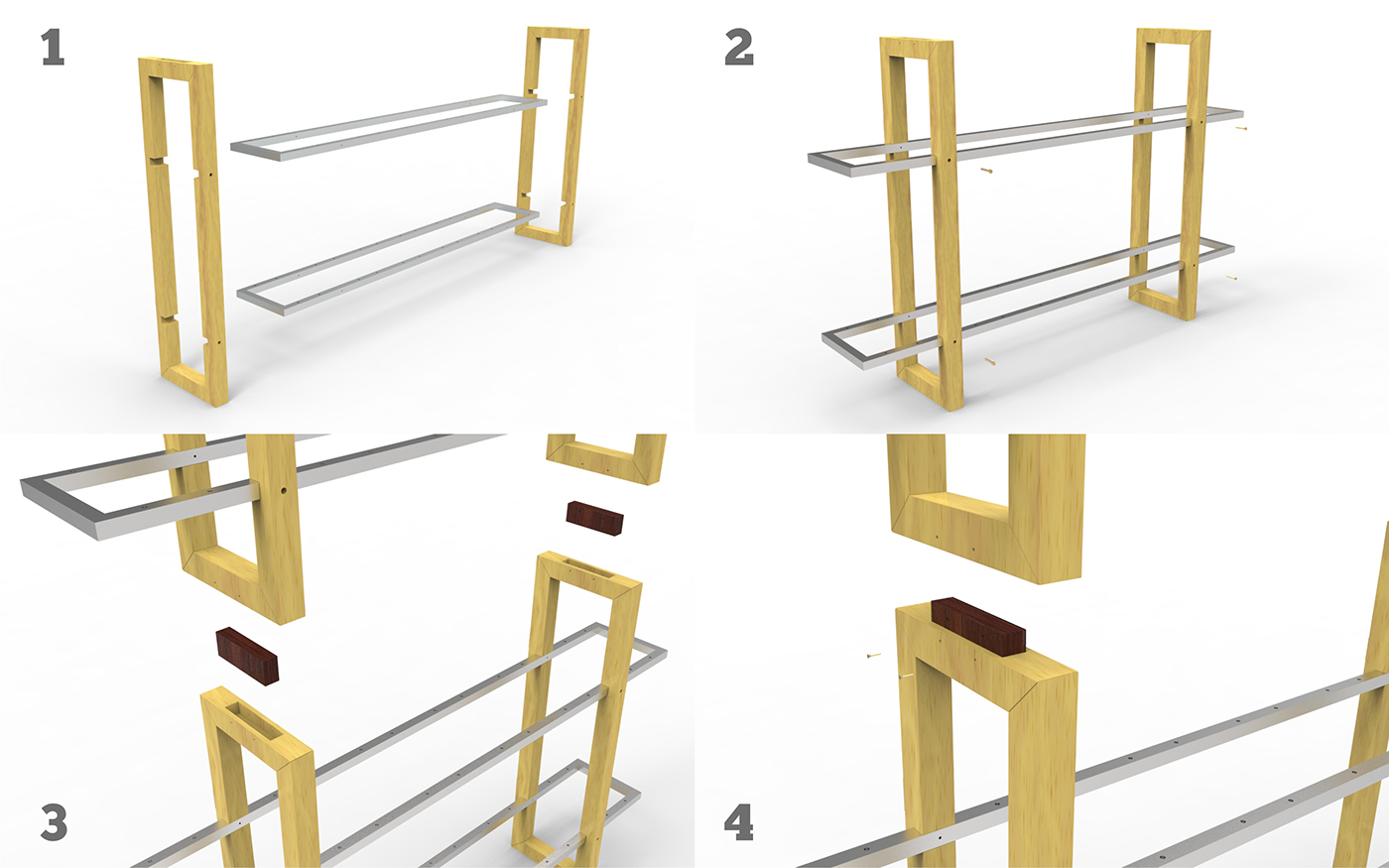 1

2

3

4