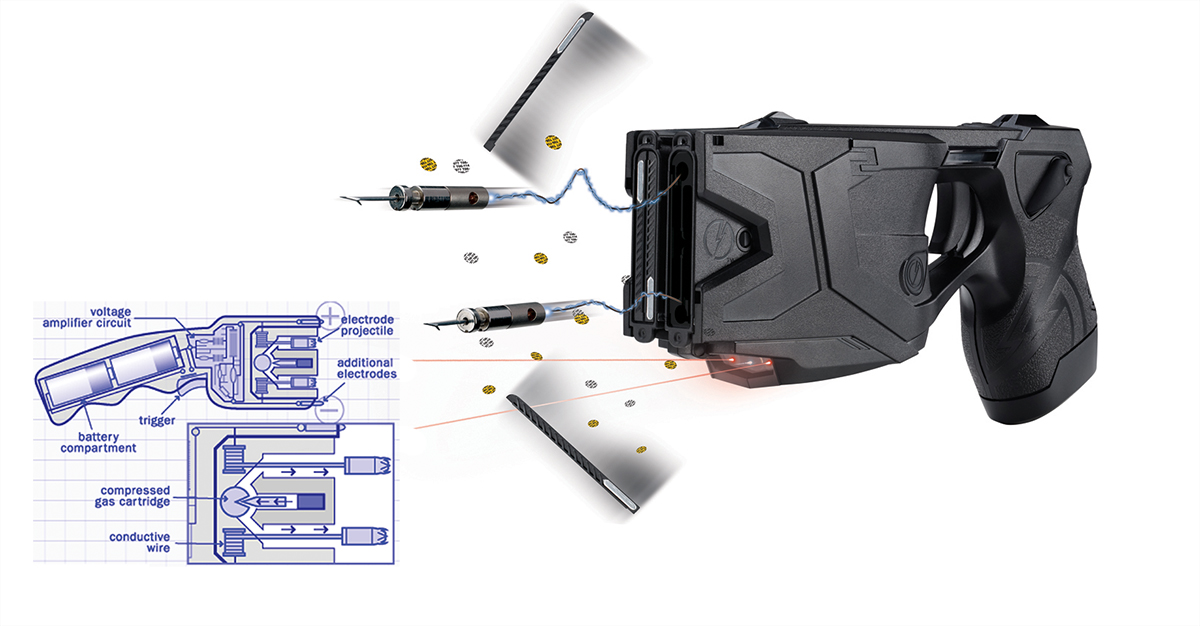 voltage amplifier circuit
electrode projectile
additional electrodes
trigger
battery compartment
compressed gas cartridge
conductive wire