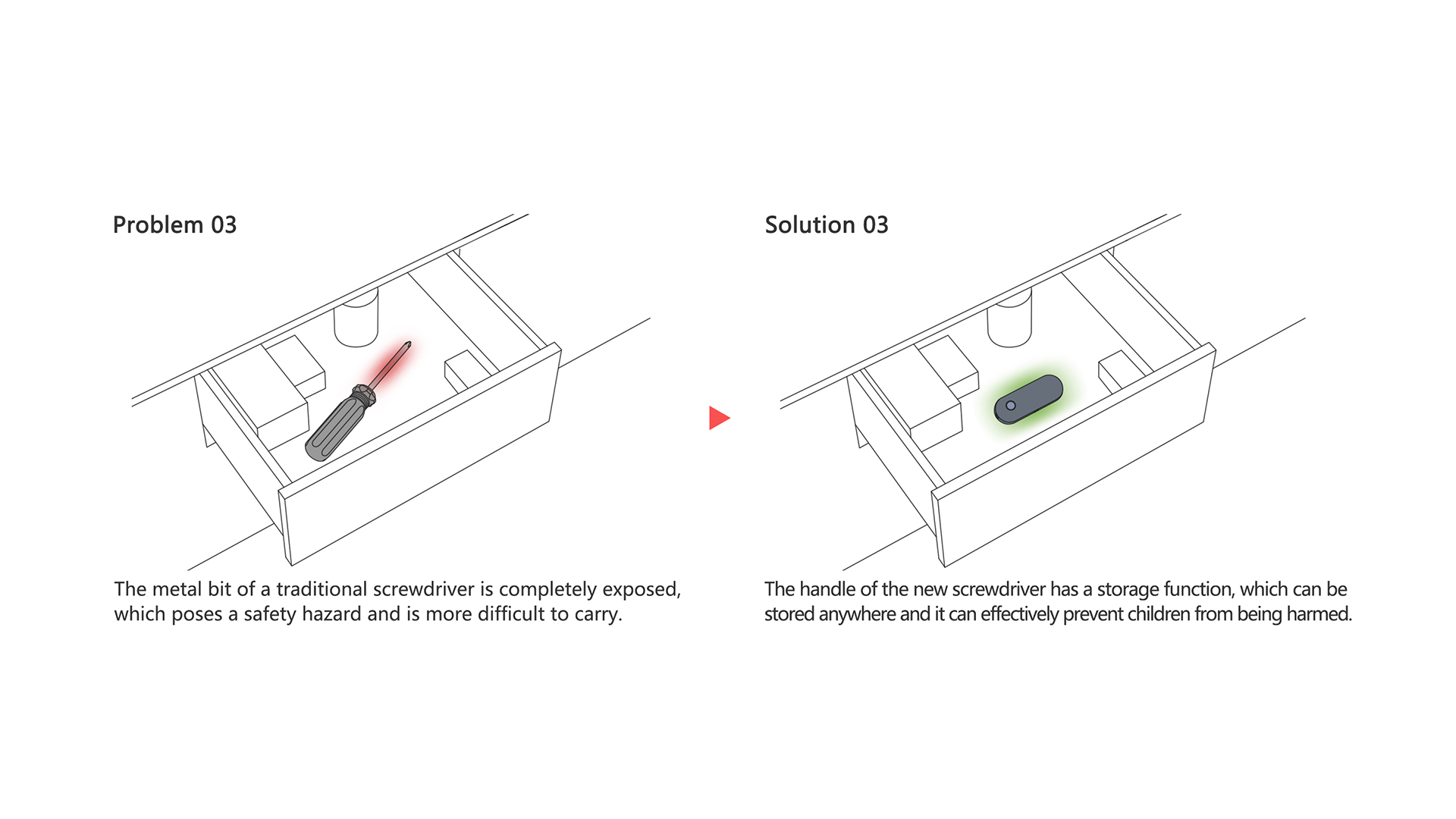 Problem 03

The metal bit of a traditional screwdriver is completely exposed, which poses a safety hazard and is more difficult to carry.

Solution 03

The handle of the new screwdriver has a storage function, which can be stored anywhere and it can effectively prevent children from being harmed.