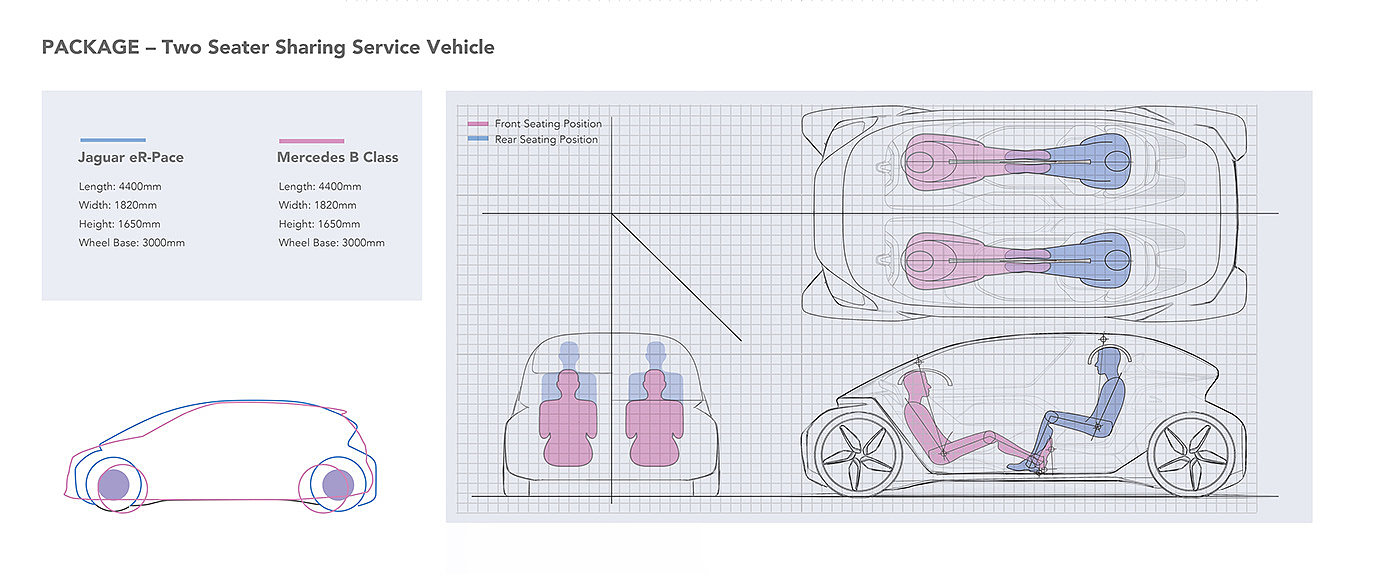 PACKAGE – Two Seater Sharing Service Vehicle

Jaguar eR-Pace

Length: 4400mm
Width: 1820mm
Height: 1650mm
Wheel Base: 3000mm

Mercedes B Class

Length: 4400mm
Width: 1820mm
Height: 1650mm
Wheel Base: 3000mm

Front Seating Position
Rear Seating Position