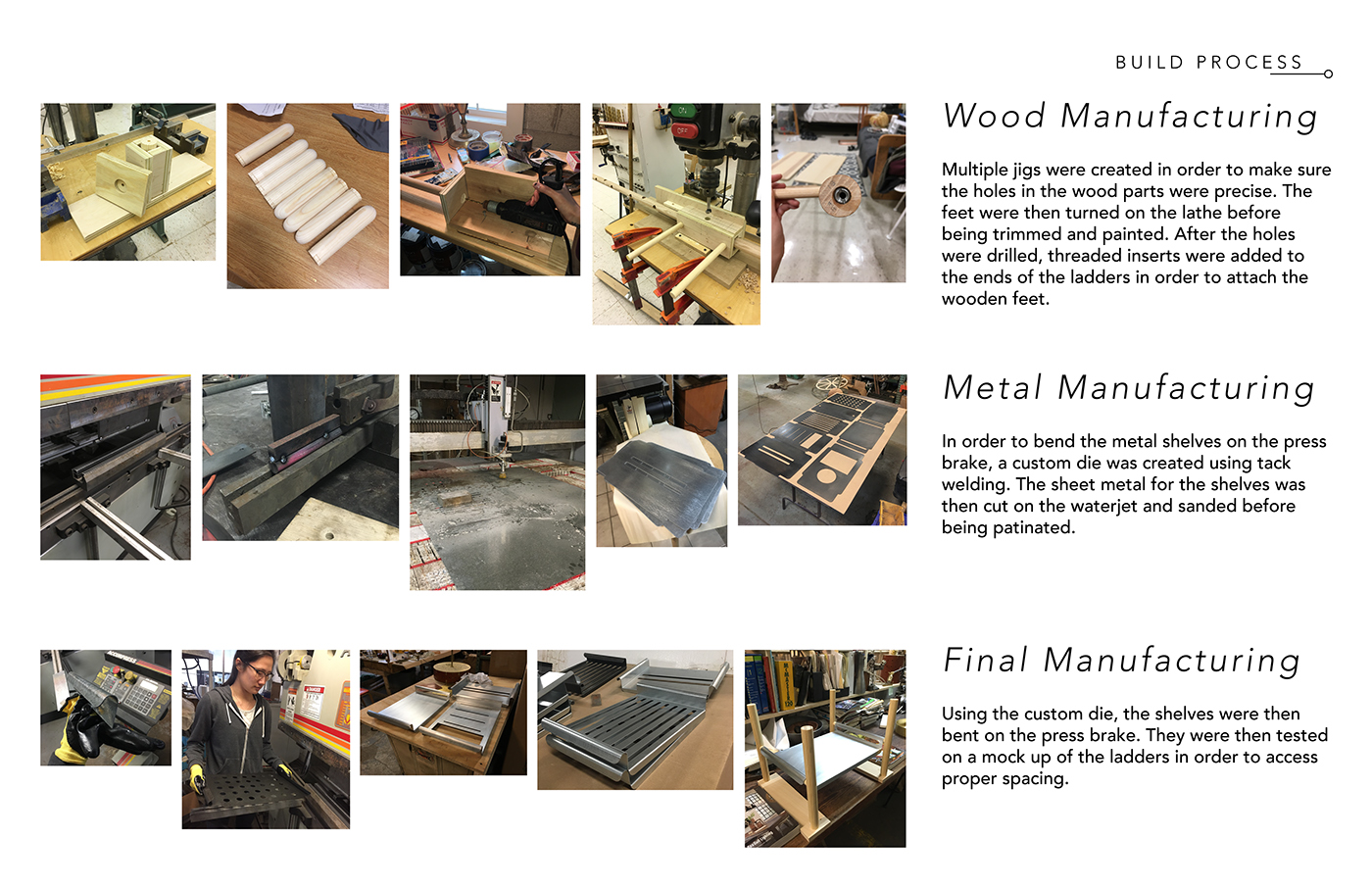 BUILD PROCESS

Wood Manufacturing

Multiple jigs were created in order to make sure the holes in the wood parts were precise. The feet were then turned on the lathe before being trimmed and painted. After the holes were drilled, threaded inserts were added to the ends of the ladders in order to attach the wooden feet.

Metal Manufacturing

In order to bend the metal shelves on the press brake, a custom die was created using tack welding. The sheet metal for the shelves was then cut on the waterjet and sanded before being patinated.

Final Manufacturing

Using the custom die, the shelves were then bent on the press brake. They were then tested on a mock up of the ladders in order to access proper spacing.