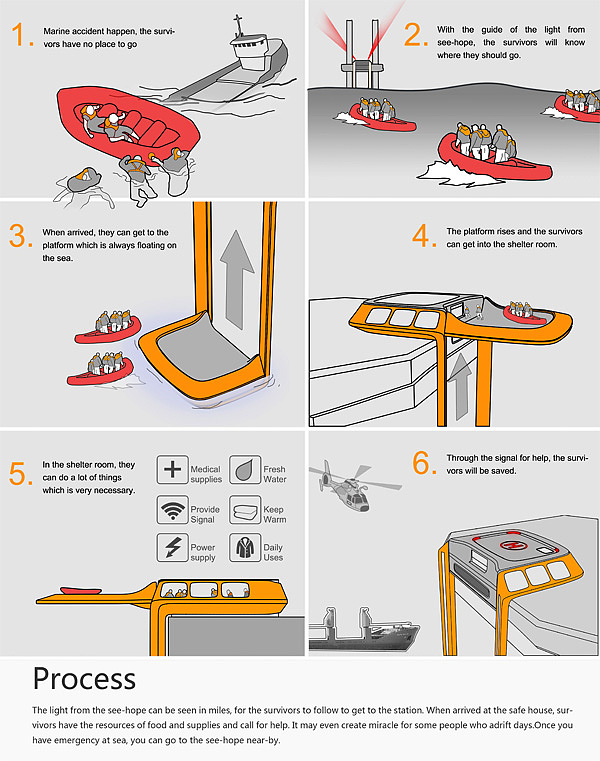 1. Marine accident happen, the survivors have no place to go

2. With the guide of the light from see-hope, the survivors will know where they should go.

3. When arrived, they can get to the platform which is always floating on the sea.

4. The platform rises and the survivors can get into the shelter room.

5. In the shelter room, they can do a lot of things which is very necessary.

Medical supplies

Fresh Water

Provide Signal

Keep Warm

Power supply

Daily Uses

6. Through the signal for help, the survivors will be saved.

Process

The light from the see-hope can be seen in miles, for the survivors to follow to get to the station. When arrived at the safe house, survivors have the resources of food and supplies and call for help. It may even create miracle for some people who adrift days.Once you have emergency at sea, you can go to the see-hope near-by.