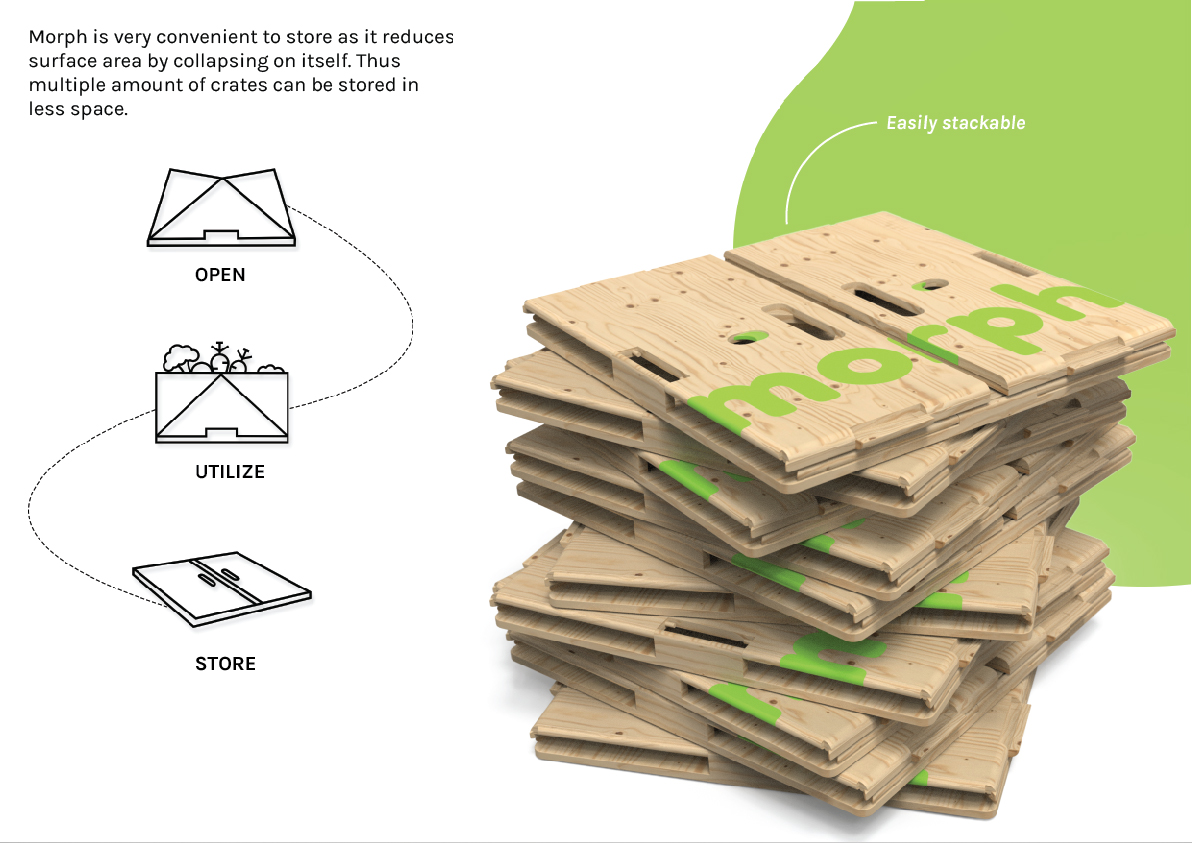 Morph is very convenient to store as it reduces surface area by collapsing on itself. Thus multiple amount of crates can be stored in less space.

OPEN

UTILIZE

STORE

Easily stackable

morph