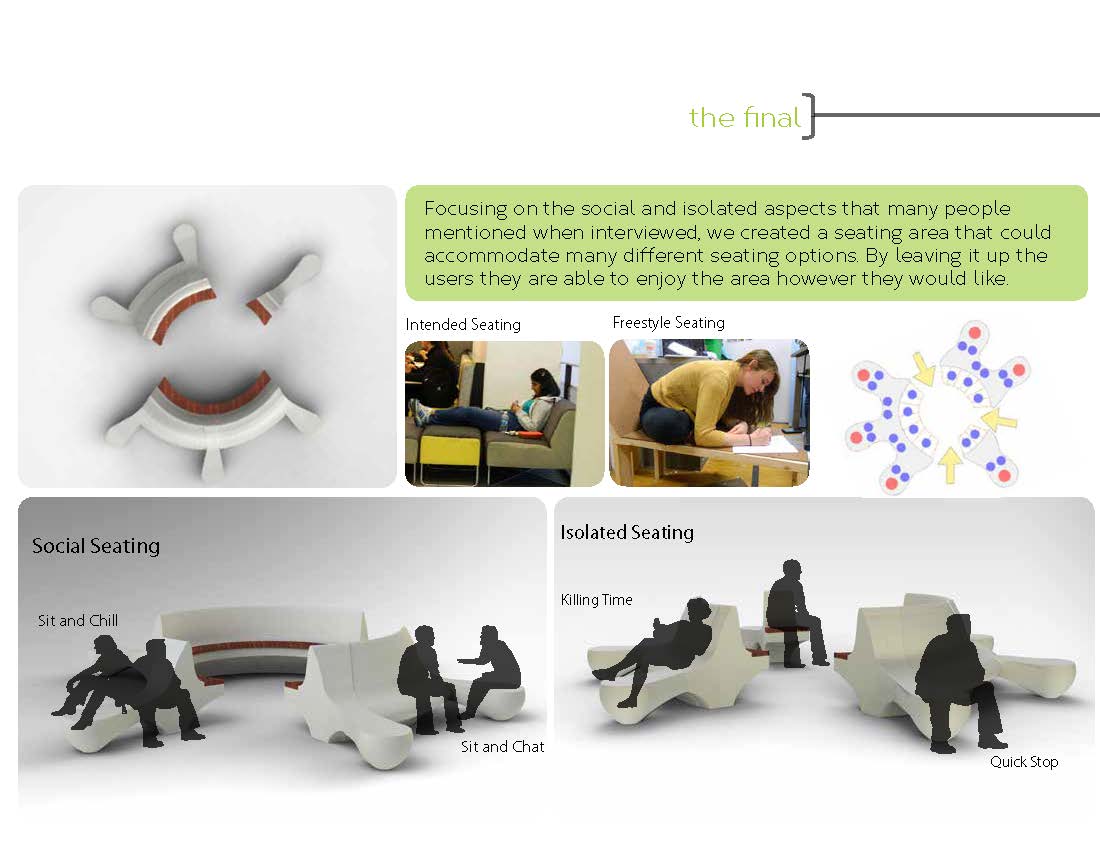 the final

Focusing on the social and isolated aspects that many people mentioned when interviewed, we created a seating area that could accommodate many different seating options. By leaving it up the users they are able to enjoy the area however they would like.

Intended Seating

Freestyle Seating

Social Seating

Sit and Chill

Sit and Chat

Isolated Seating

Killing Time

Quick Stop