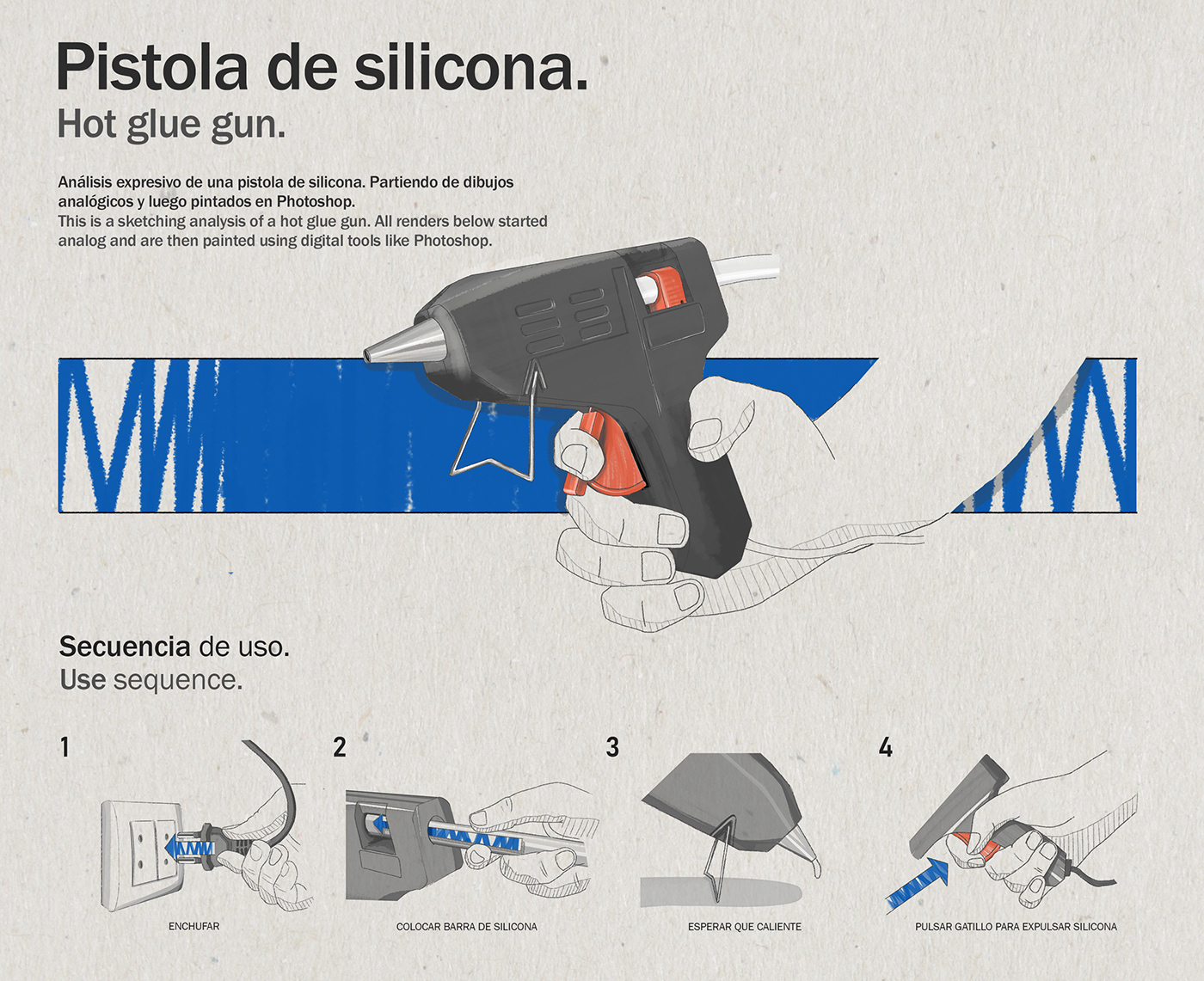 Pistola de silicona.
Hot glue gun.

Análisis expresivo de una pistola de silicona. Partiendo de dibujos analógicos y luego pintados en Photoshop.
This is a sketching analysis of a hot glue gun. All renders below started analog and are then painted using digital tools like Photoshop.

Secuencia de uso.
Use sequence.

1
ENCHUFAR

2
COLOCAR BARRA DE SILICONA

3
ESPERAR QUE CALIENTE

4
PULSAR GATILLO PARA EXPULSAR SILICONA